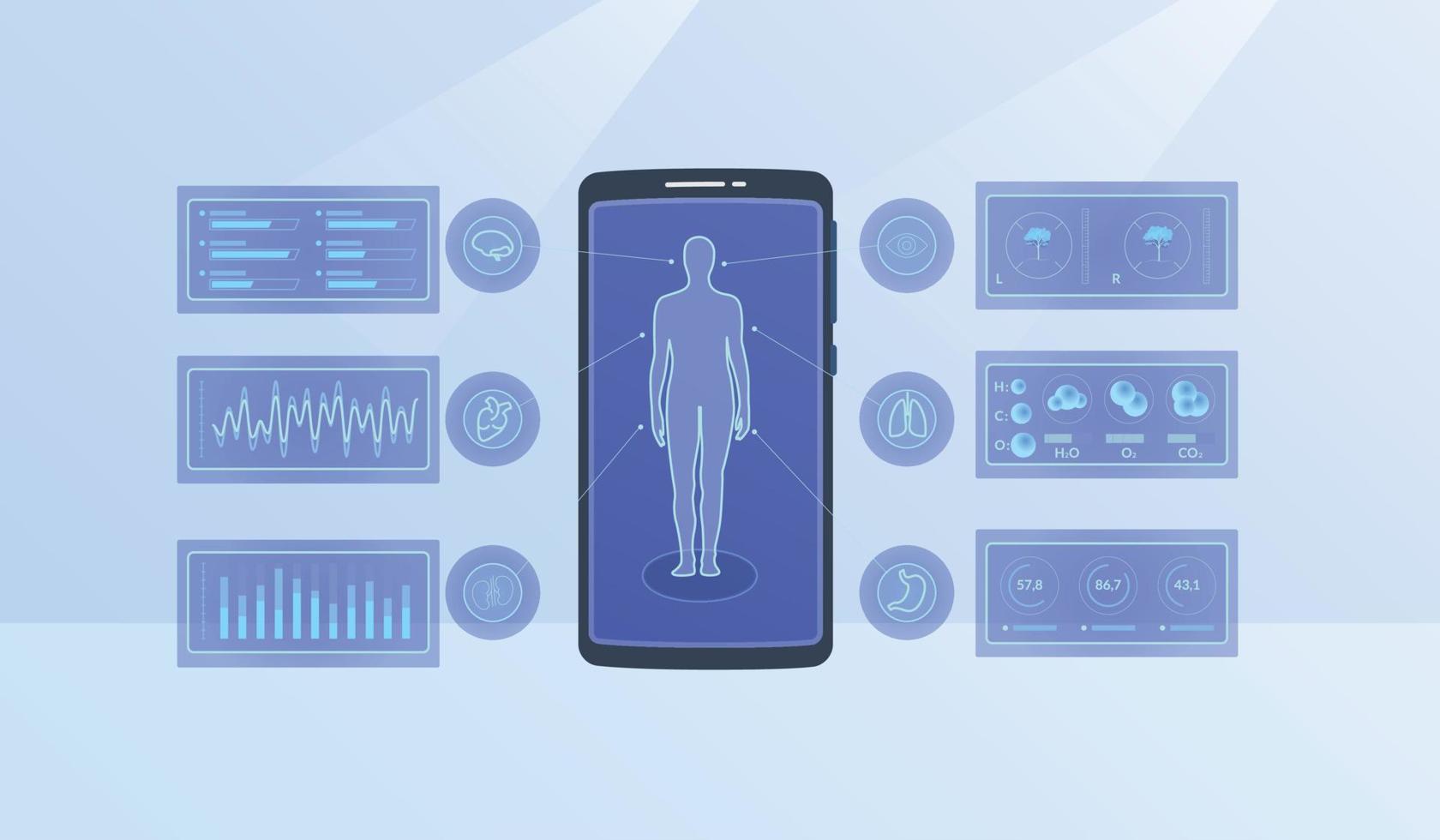 L
R

H:
C:
O:
$H_2O$
$O_2$
$CO_2$

57,8
86,7
43,1