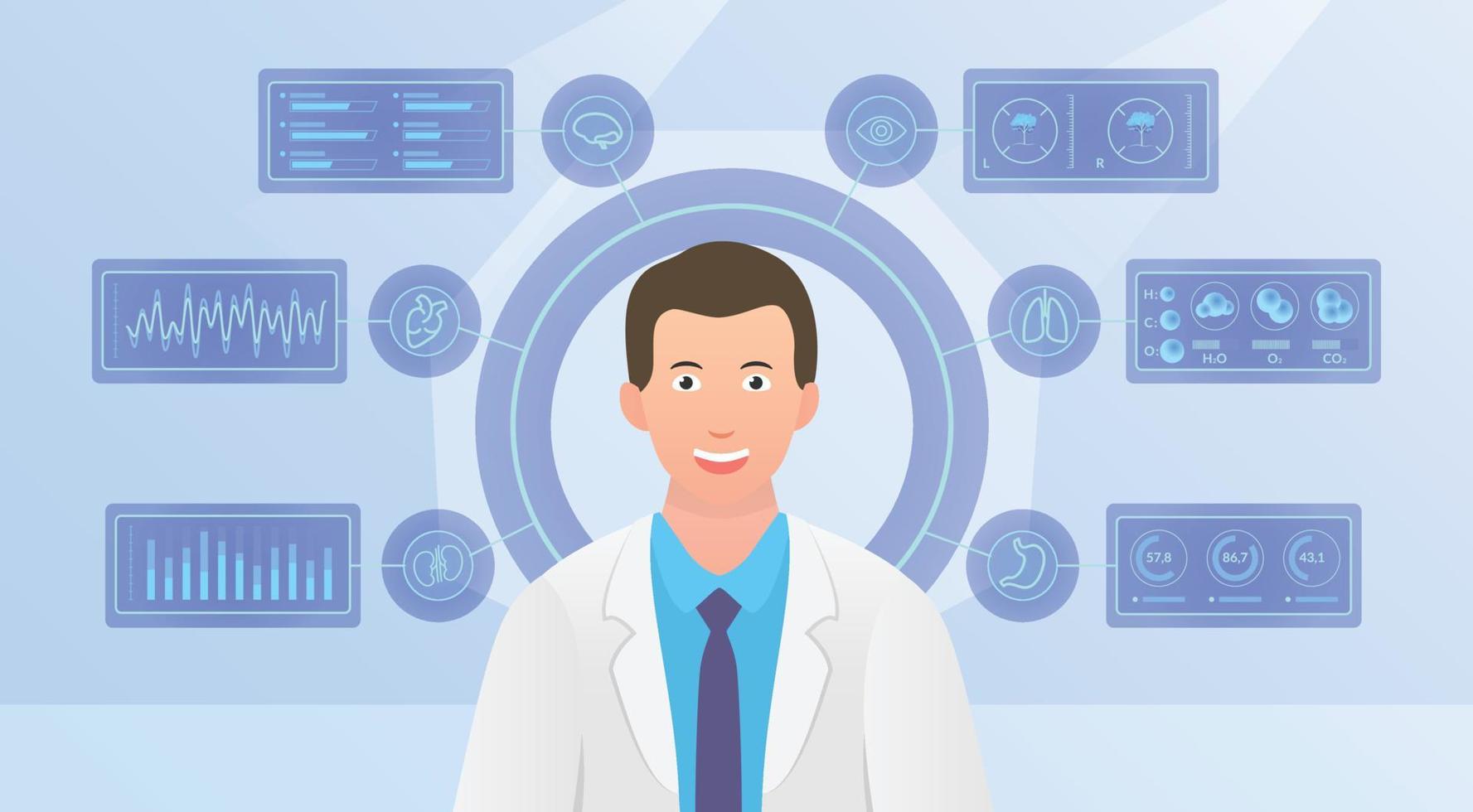 L R

H:
C:
O:
$H_2O$ $O_2$ $CO_2$

57,8 86,7 43,1