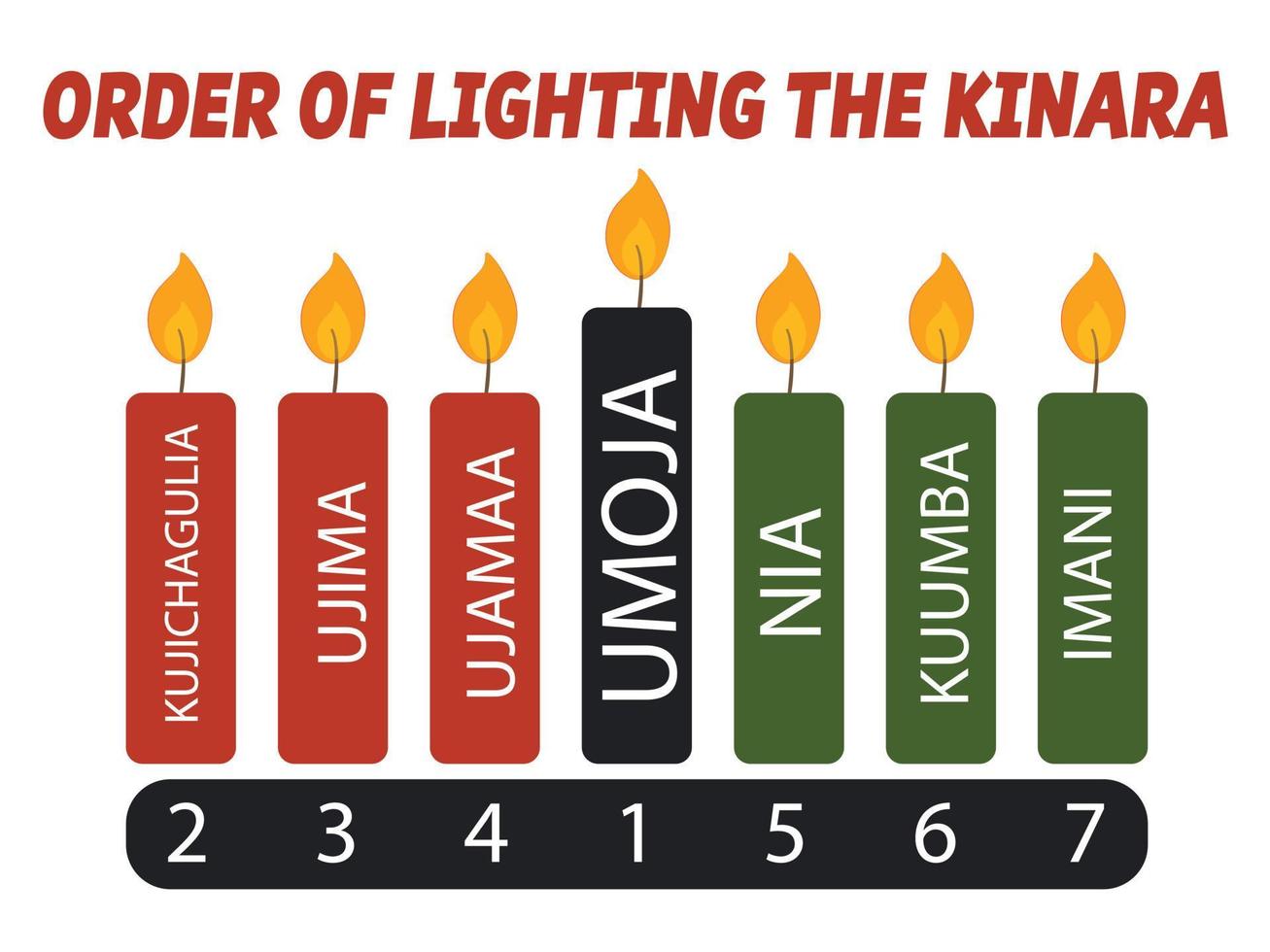 ORDER OF LIGHTING THE KINARA

KUJICHAGULIA
UJIMA
UJAMAA
UMOJA
NIA
KUUMBA
IMANI

2 3 4 1 5 6 7