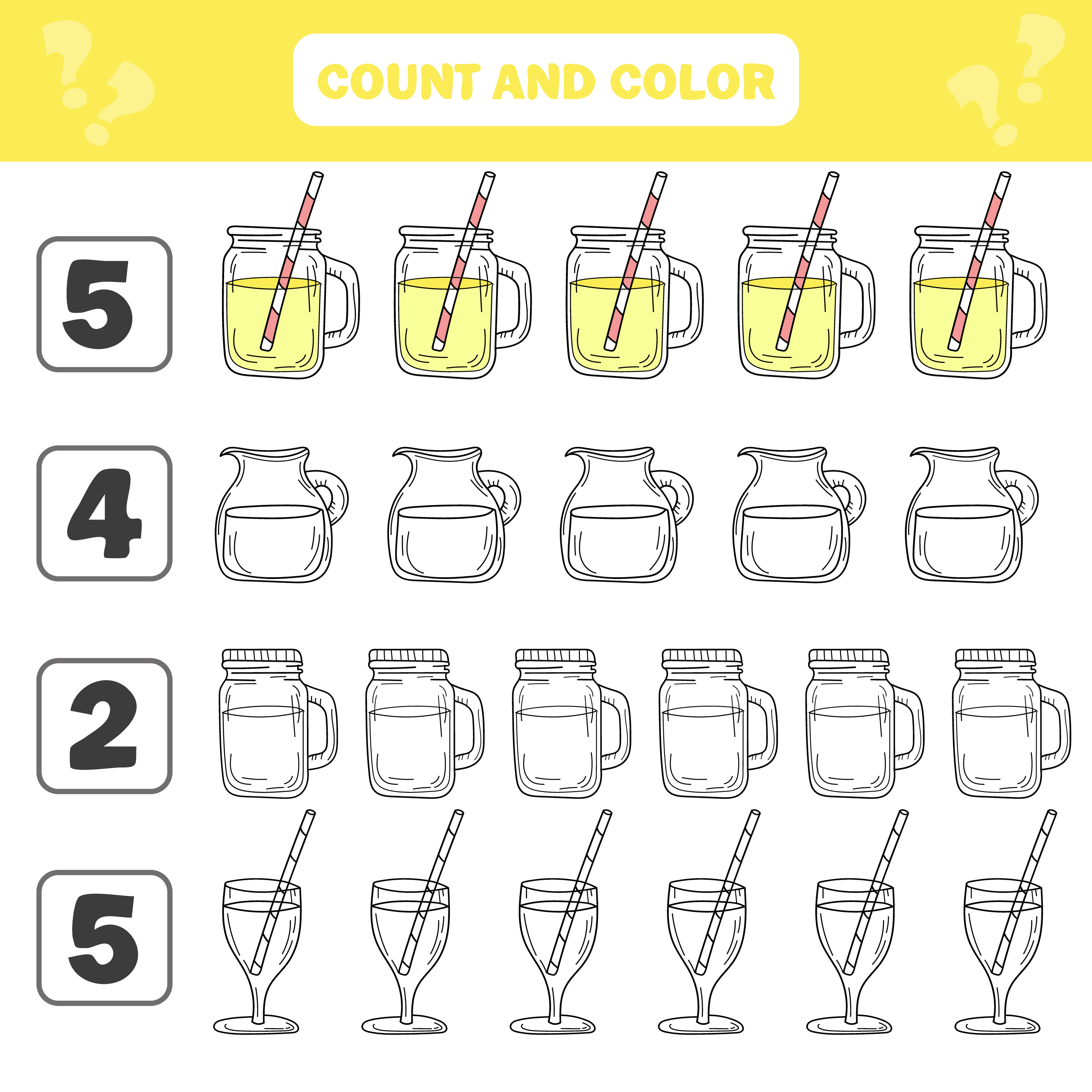 COUNT AND COLOR

5

4

2

5