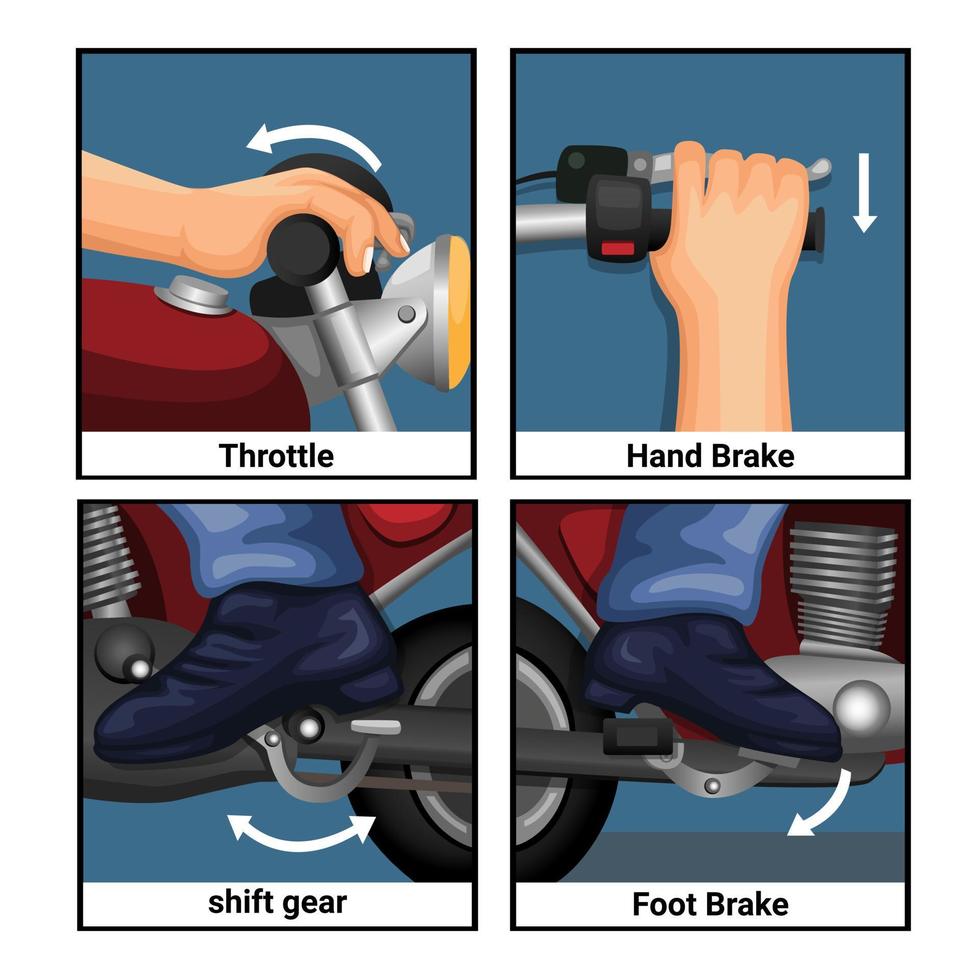 Throttle

Hand Brake

shift gear

Foot Brake