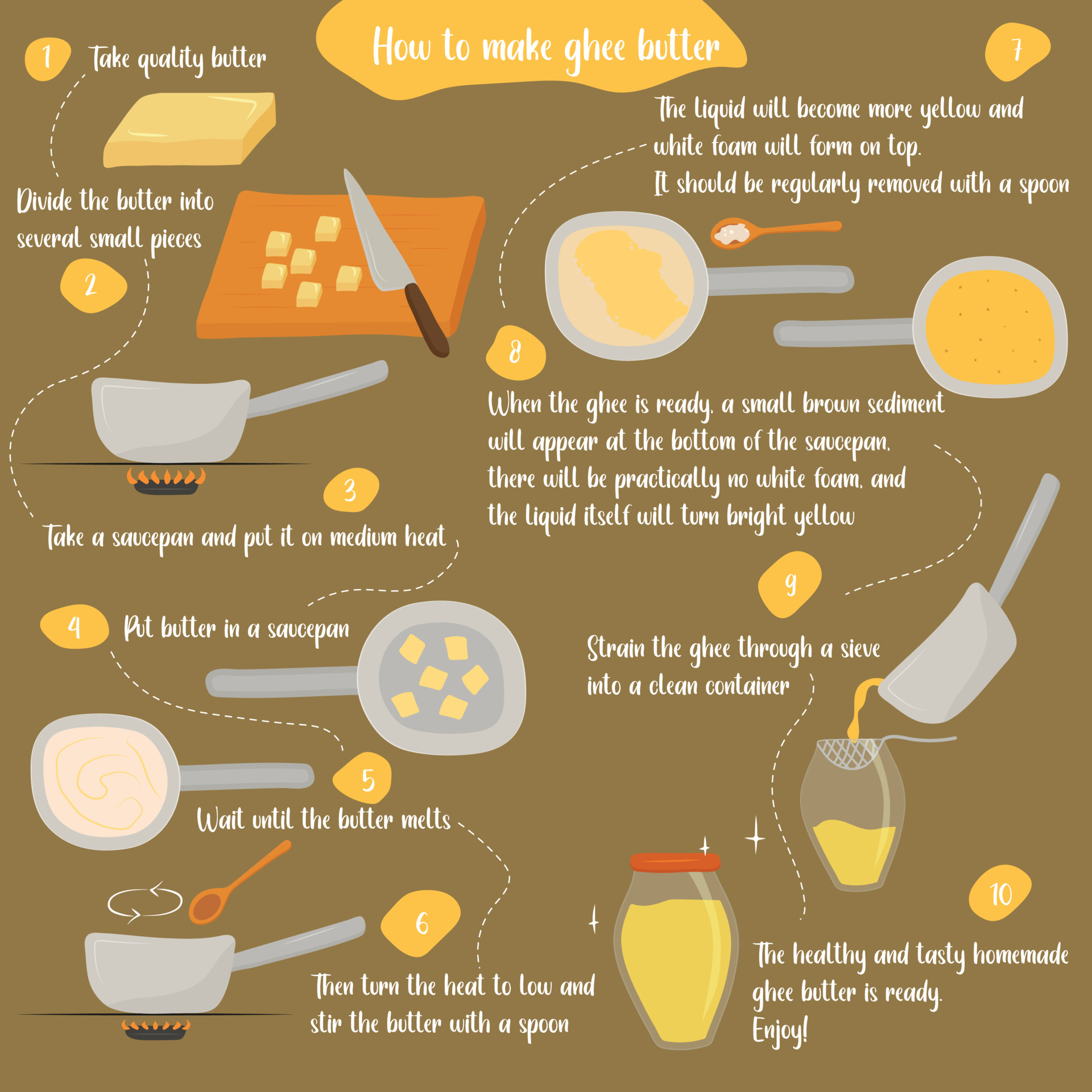 How to make ghee butter

1 Take quality butter

Divide the butter into several small pieces

2

3

Take a saucepan and put it on medium heat

4 Put butter in a saucepan

5

Wait until the butter melts

6

Then turn the heat to low and stir the butter with a spoon

7

The liquid will become more yellow and white foam will form on top. It should be regularly removed with a spoon

8

When the ghee is ready, a small brown sediment will appear at the bottom of the saucepan, there will be practically no white foam, and the liquid itself will turn bright yellow

9

Strain the ghee through a sieve into a clean container

10

The healthy and tasty homemade ghee butter is ready. Enjoy!