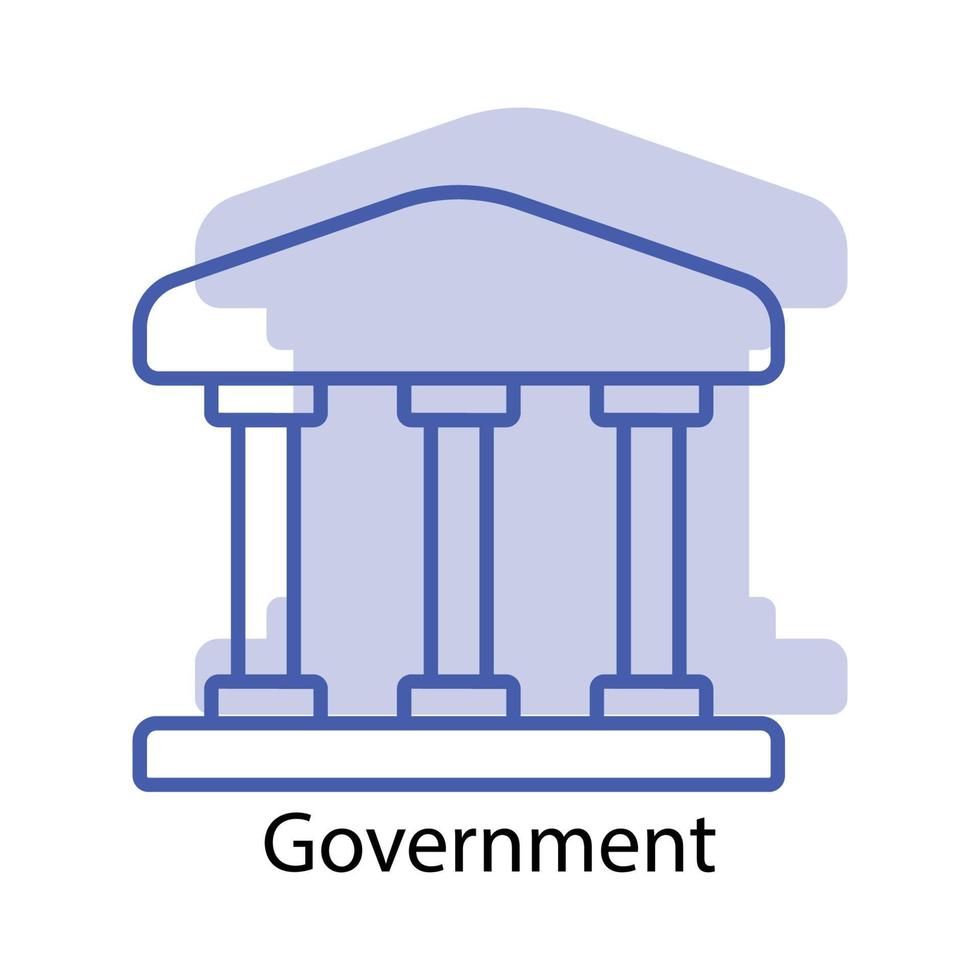 Government