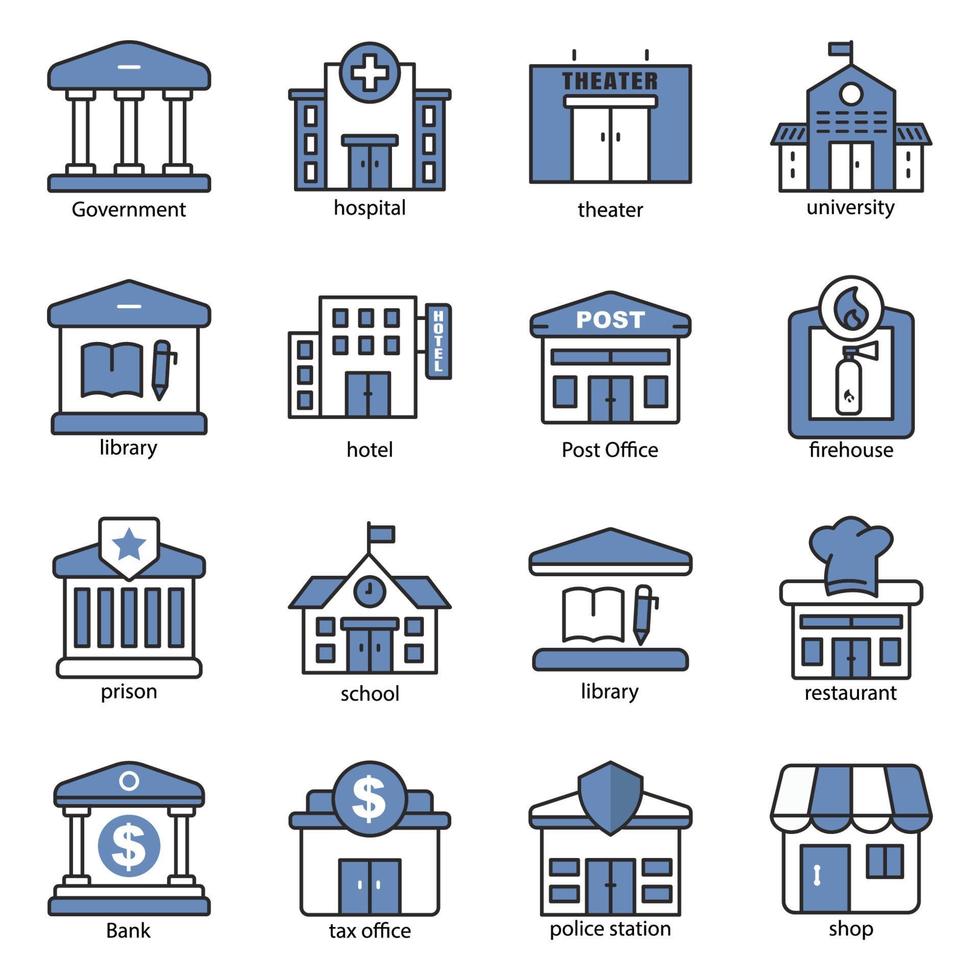 Government

hospital

THEATER

theater

university

library

HOTEL

hotel

POST

Post Office

firehouse

prison

school

library

restaurant

$

Bank

$

tax office

police station

shop