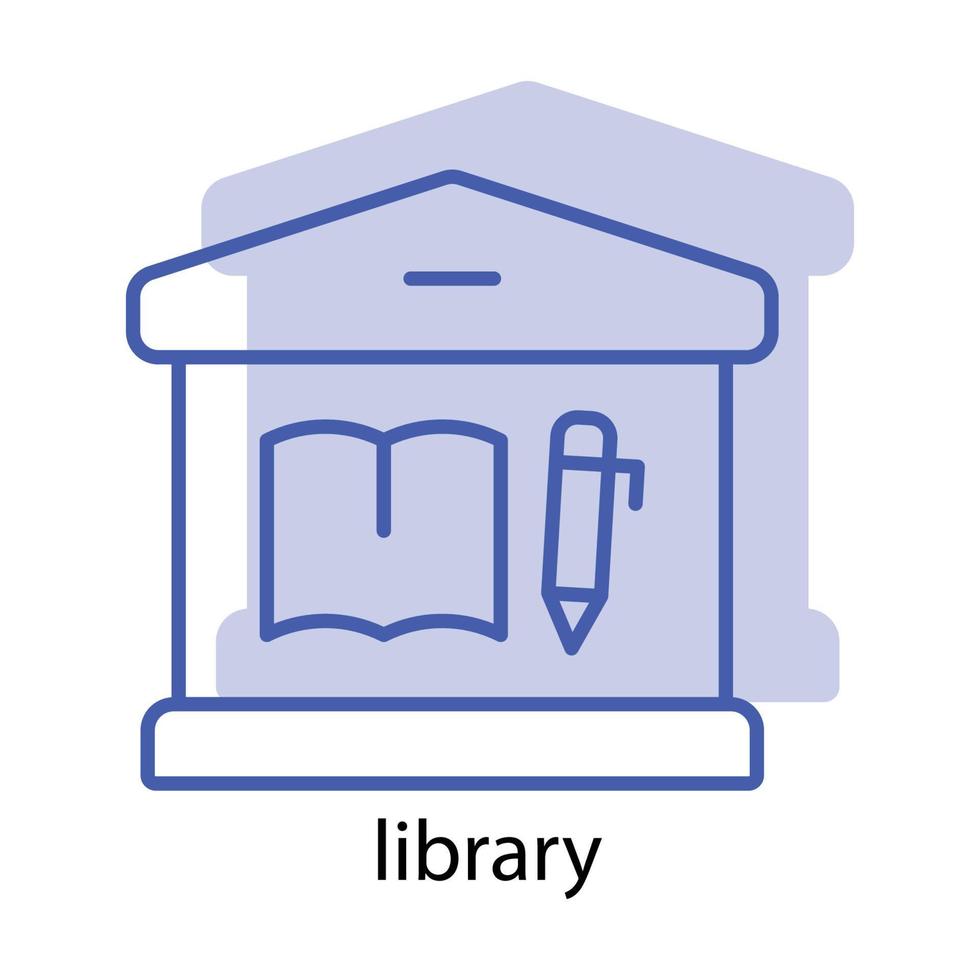 library