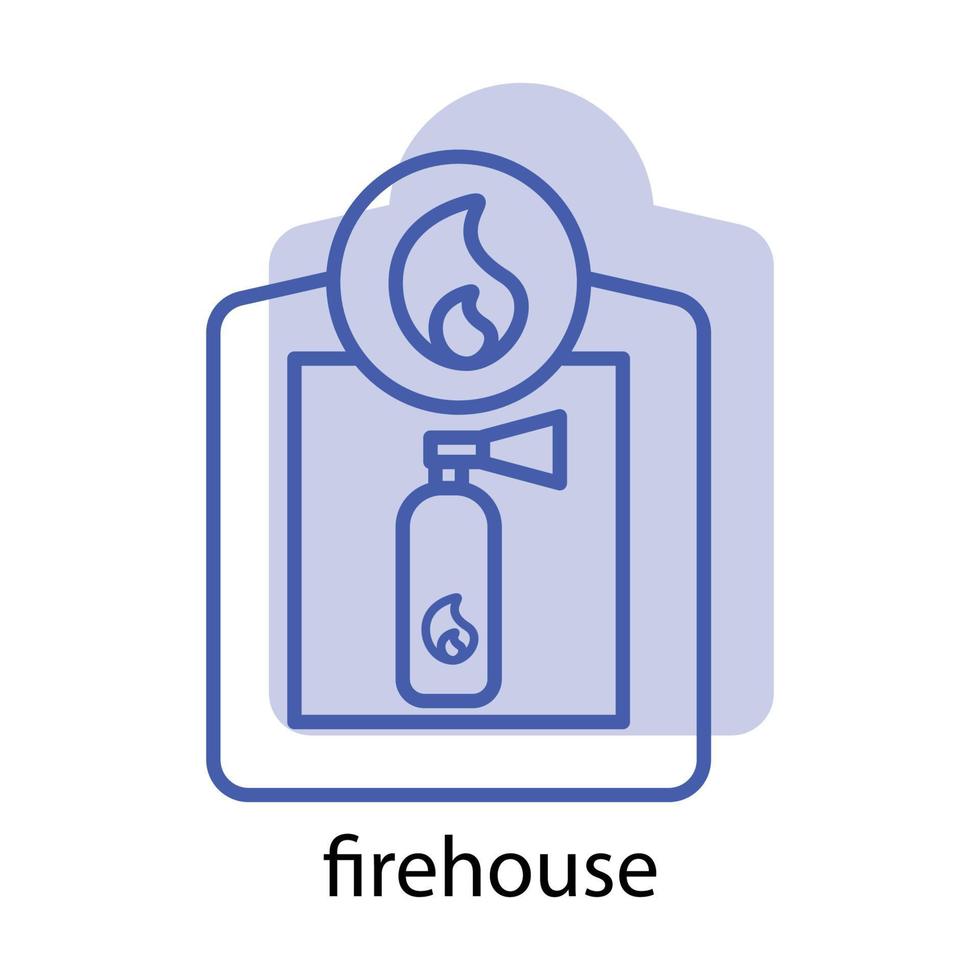 firehouse