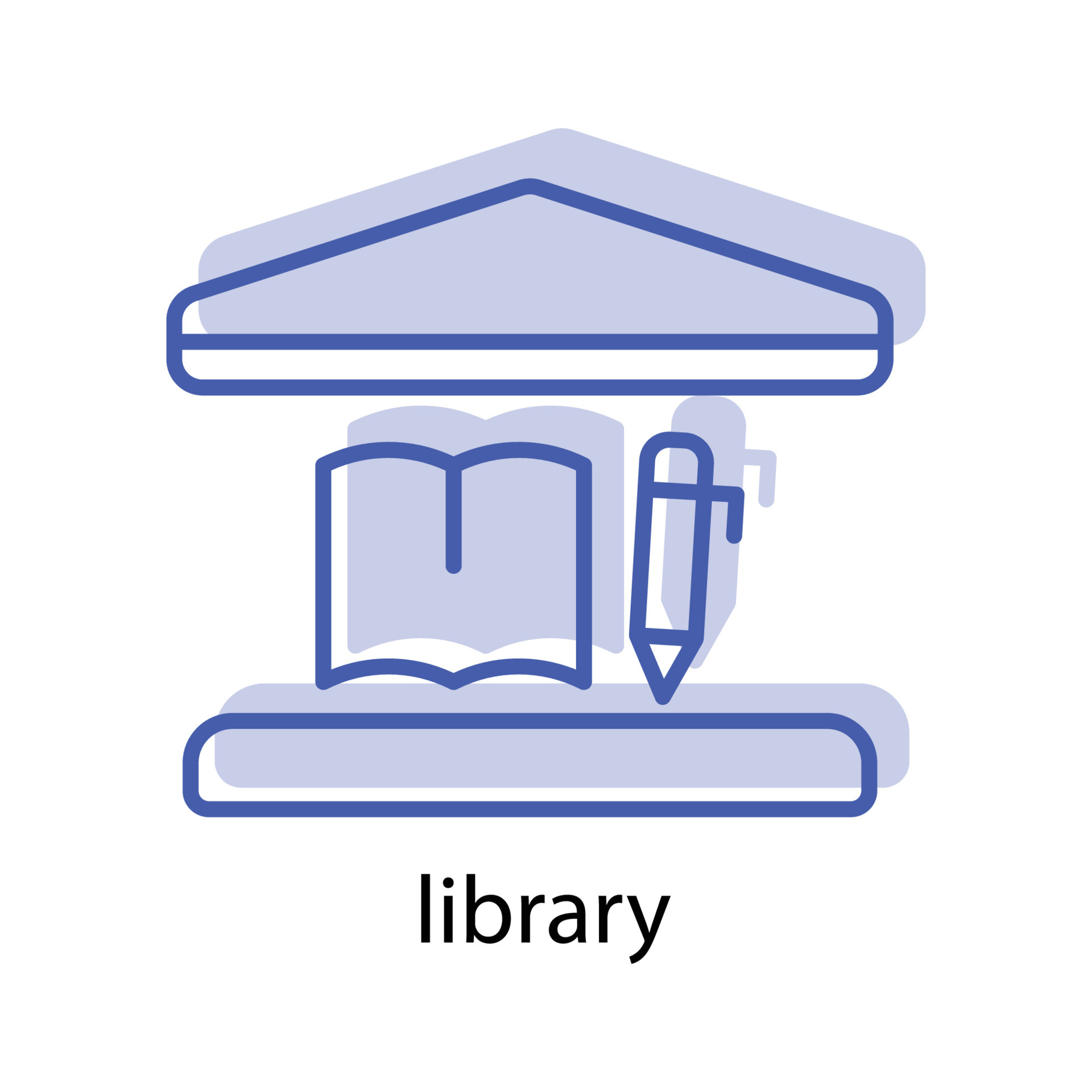 library