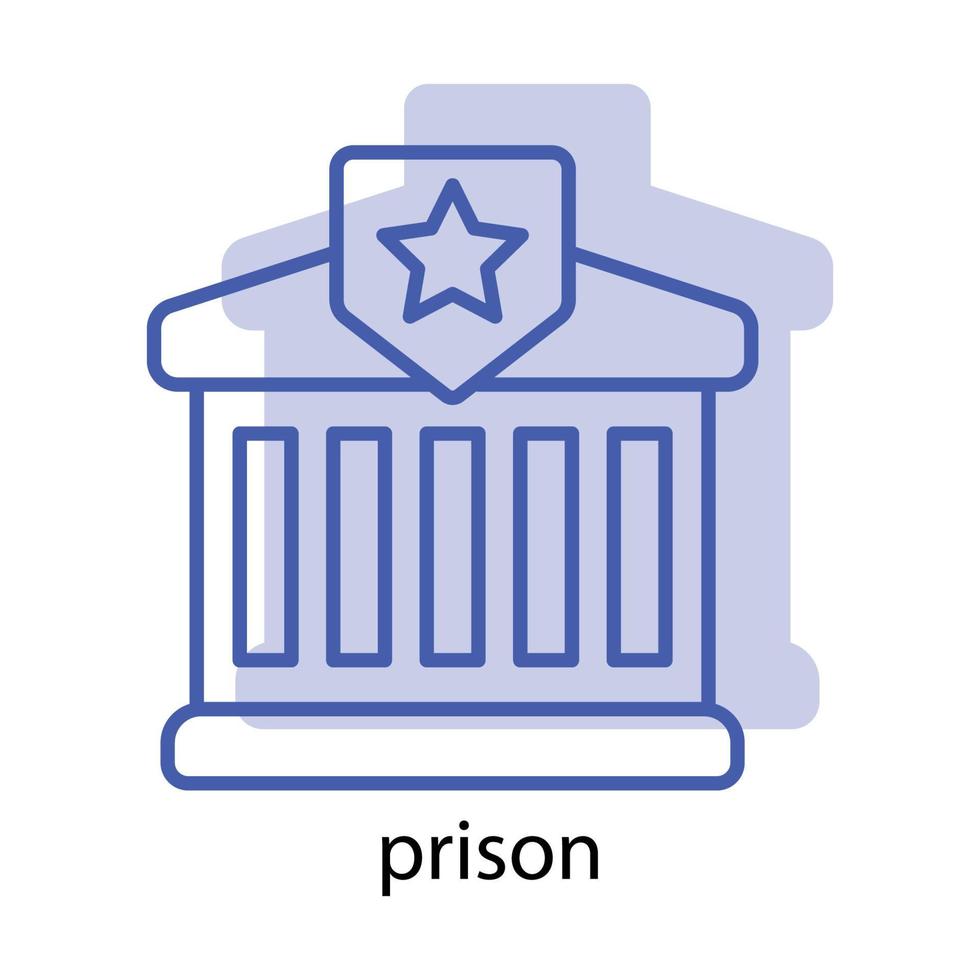 prison