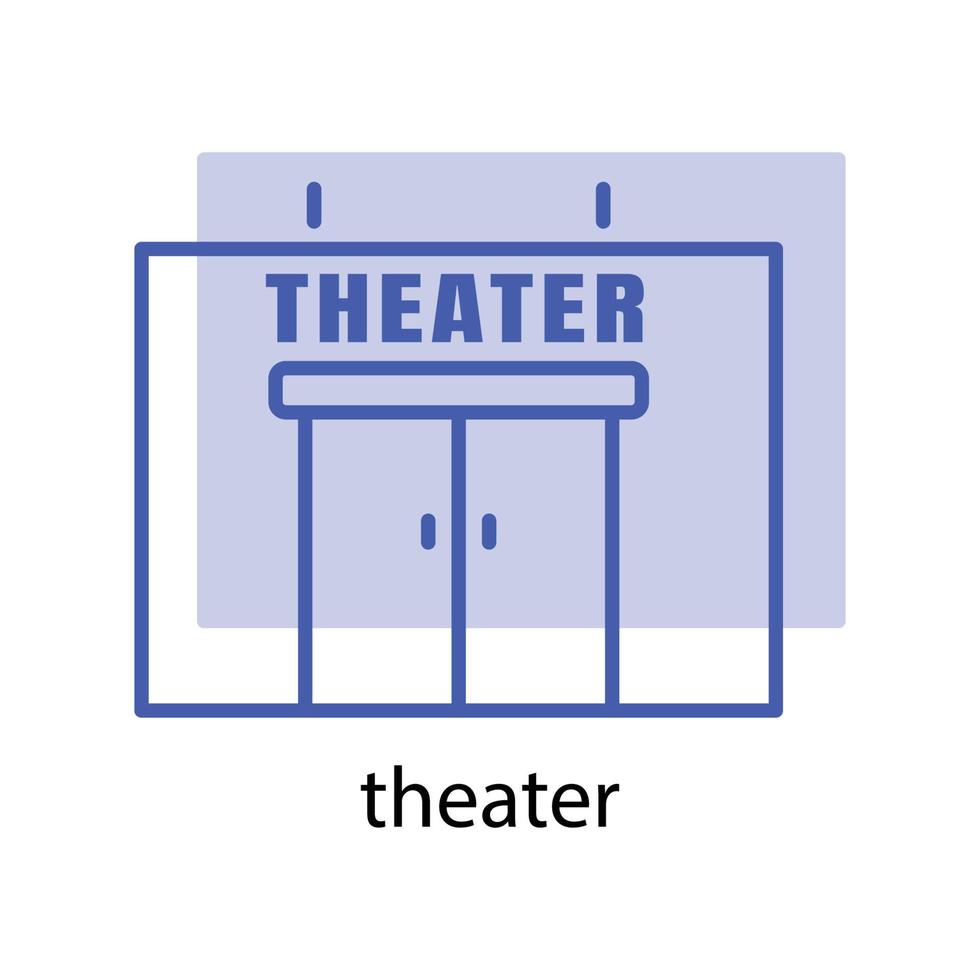 THEATER

theater