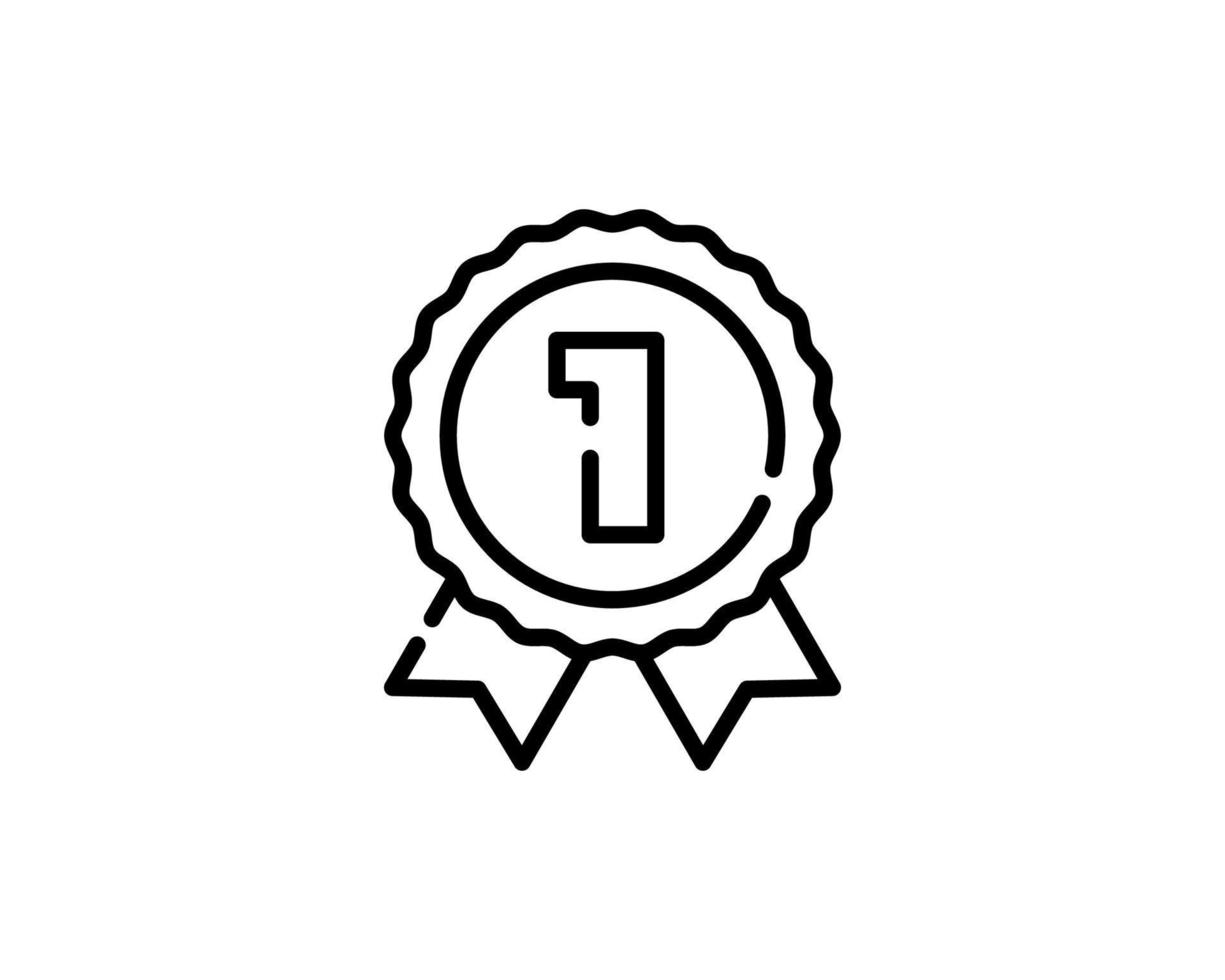 1