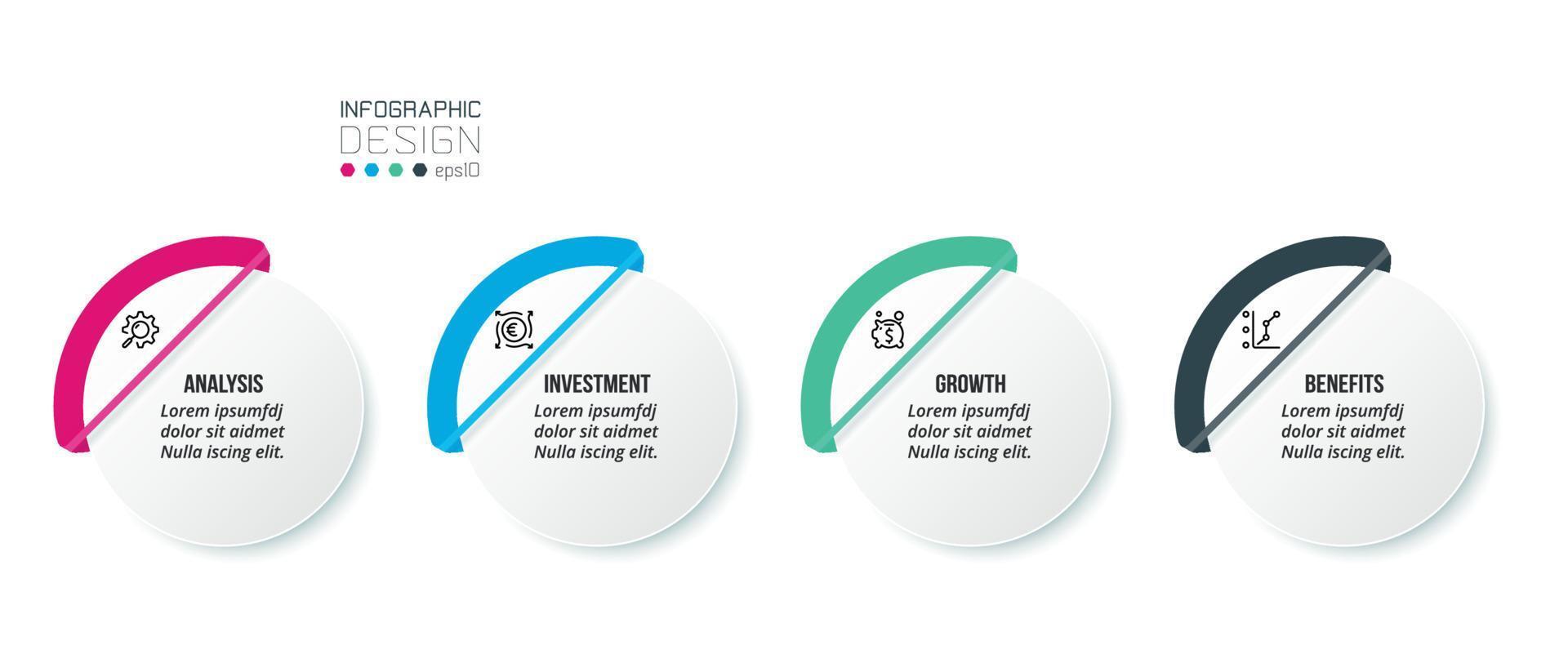 INFOGRAPHIC
DESIGN
eps10

ANALYSIS
Lorem ipsumfdj dolor sit aidmet Nulla iscing elit.

INVESTMENT
Lorem ipsumfdj dolor sit aidmet Nulla iscing elit.

GROWTH
Lorem ipsumfdj dolor sit aidmet Nulla iscing elit.

BENEFITS
Lorem ipsumfdj dolor sit aidmet Nulla iscing elit.