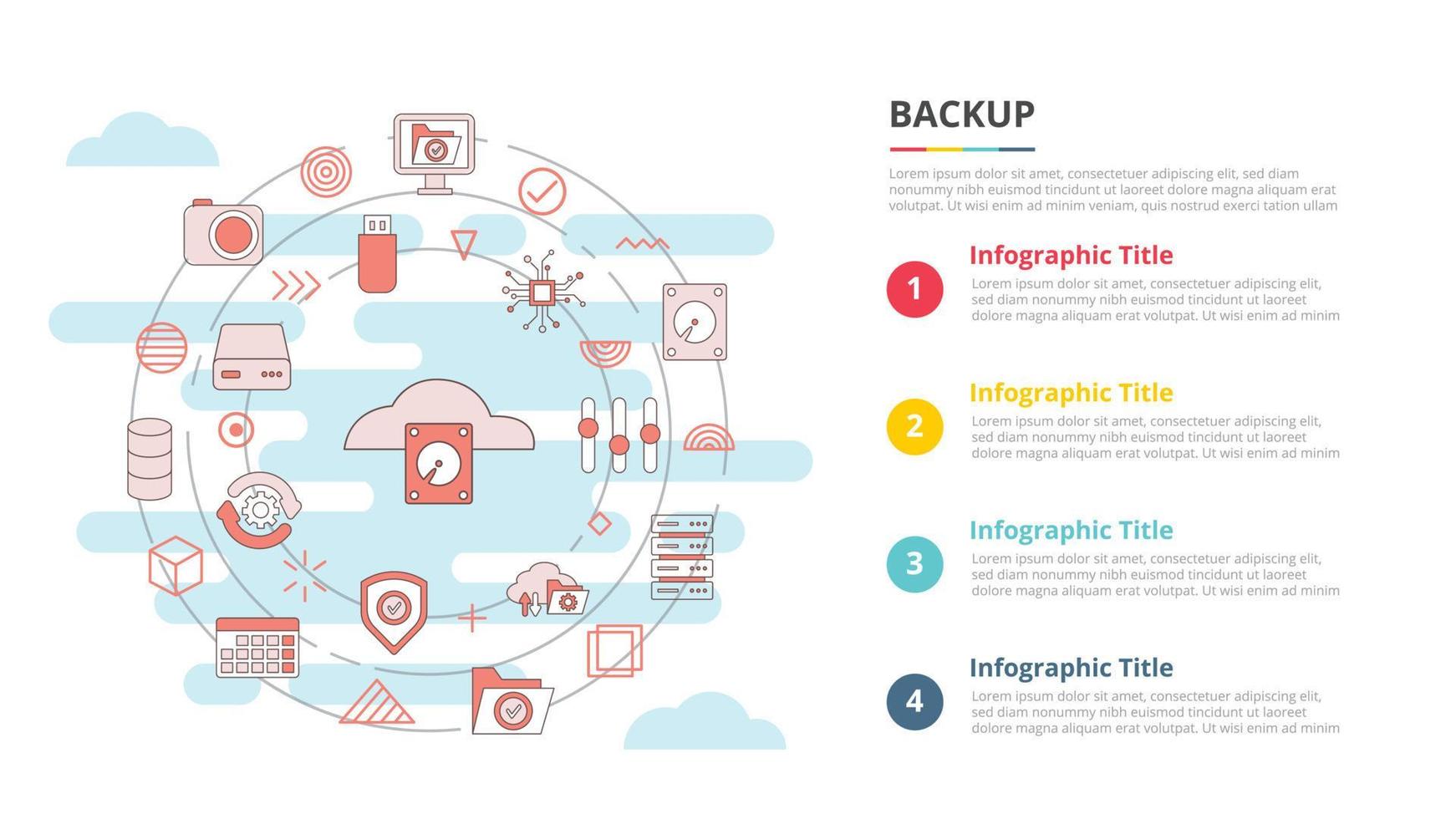 BACKUP

Lorem ipsum dolor sit amet, consectetuer adipiscing elit, sed diam nonummy nibh euismod tincidunt ut laoreet dolore magna aliquam erat volutpat. Ut wisi enim ad minim veniam, quis nostrud exerci tation ullam

1

Infographic Title

Lorem ipsum dolor sit amet, consectetuer adipiscing elit, sed diam nonummy nibh euismod tincidunt ut laoreet dolore magna aliquam erat volutpat. Ut wisi enim ad minim

2

Infographic Title

Lorem ipsum dolor sit amet, consectetuer adipiscing elit, sed diam nonummy nibh euismod tincidunt ut laoreet dolore magna aliquam erat volutpat. Ut wisi enim ad minim

3

Infographic Title

Lorem ipsum dolor sit amet, consectetuer adipiscing elit, sed diam nonummy nibh euismod tincidunt ut laoreet dolore magna aliquam erat volutpat. Ut wisi enim ad minim

4

Infographic Title

Lorem ipsum dolor sit amet, consectetuer adipiscing elit, sed diam nonummy nibh euismod tincidunt ut laoreet dolore magna aliquam erat volutpat. Ut wisi enim ad minim