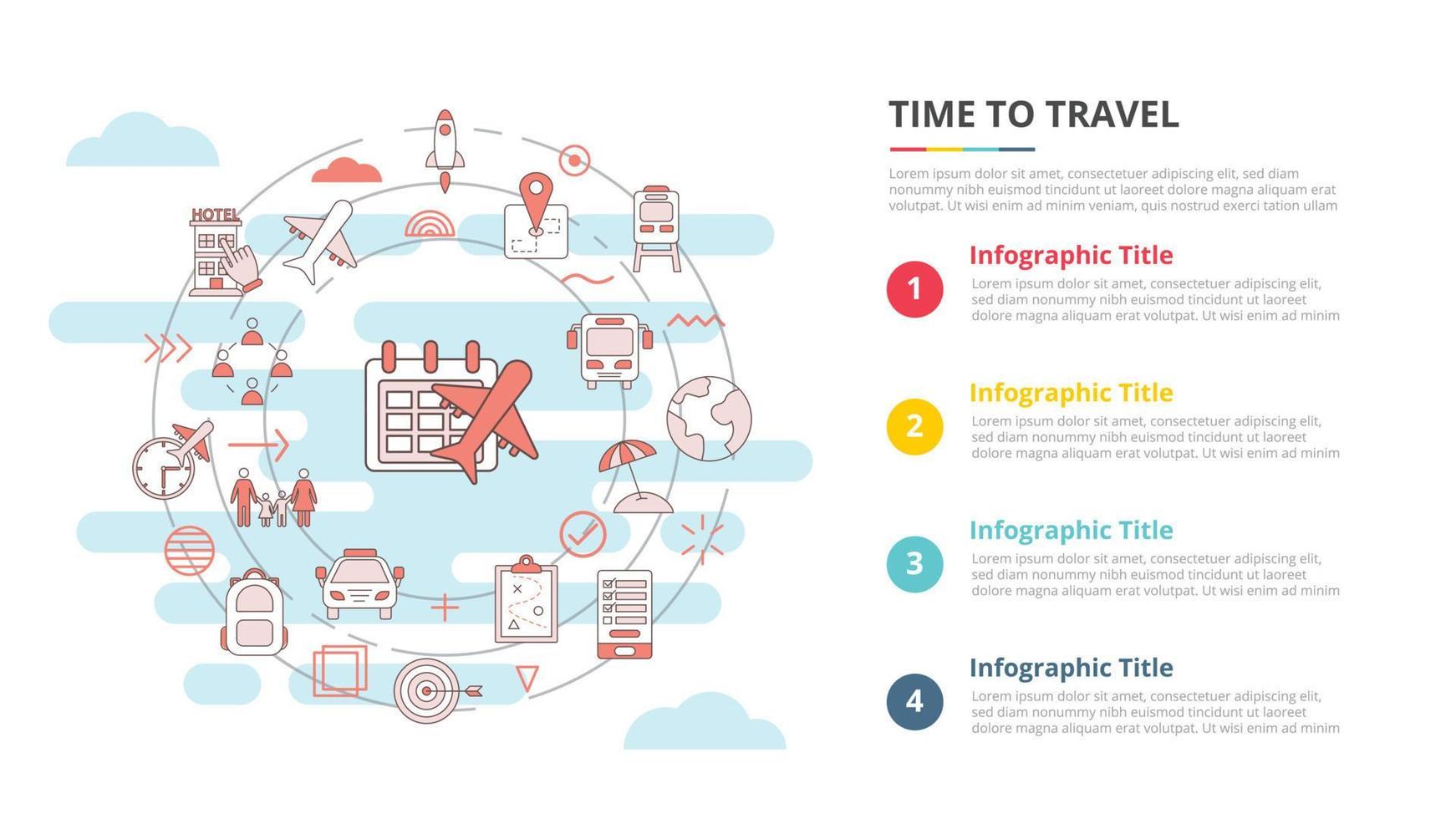 HOTEL

TIME TO TRAVEL

Lorem ipsum dolor sit amet, consectetuer adipiscing elit, sed diam nonummy nibh euismod tincidunt ut laoreet dolore magna aliquam erat volutpat. Ut wisi enim ad minim veniam, quis nostrud exerci tation ullam

1

Infographic Title

Lorem ipsum dolor sit amet, consectetuer adipiscing elit, sed diam nonummy nibh euismod tincidunt ut laoreet dolore magna aliquam erat volutpat. Ut wisi enim ad minim

2

Infographic Title

Lorem ipsum dolor sit amet, consectetuer adipiscing elit, sed diam nonummy nibh euismod tincidunt ut laoreet dolore magna aliquam erat volutpat. Ut wisi enim ad minim

3

Infographic Title

Lorem ipsum dolor sit amet, consectetuer adipiscing elit, sed diam nonummy nibh euismod tincidunt ut laoreet dolore magna aliquam erat volutpat. Ut wisi enim ad minim

4

Infographic Title

Lorem ipsum dolor sit amet, consectetuer adipiscing elit, sed diam nonummy nibh euismod tincidunt ut laoreet dolore magna aliquam erat volutpat. Ut wisi enim ad minim