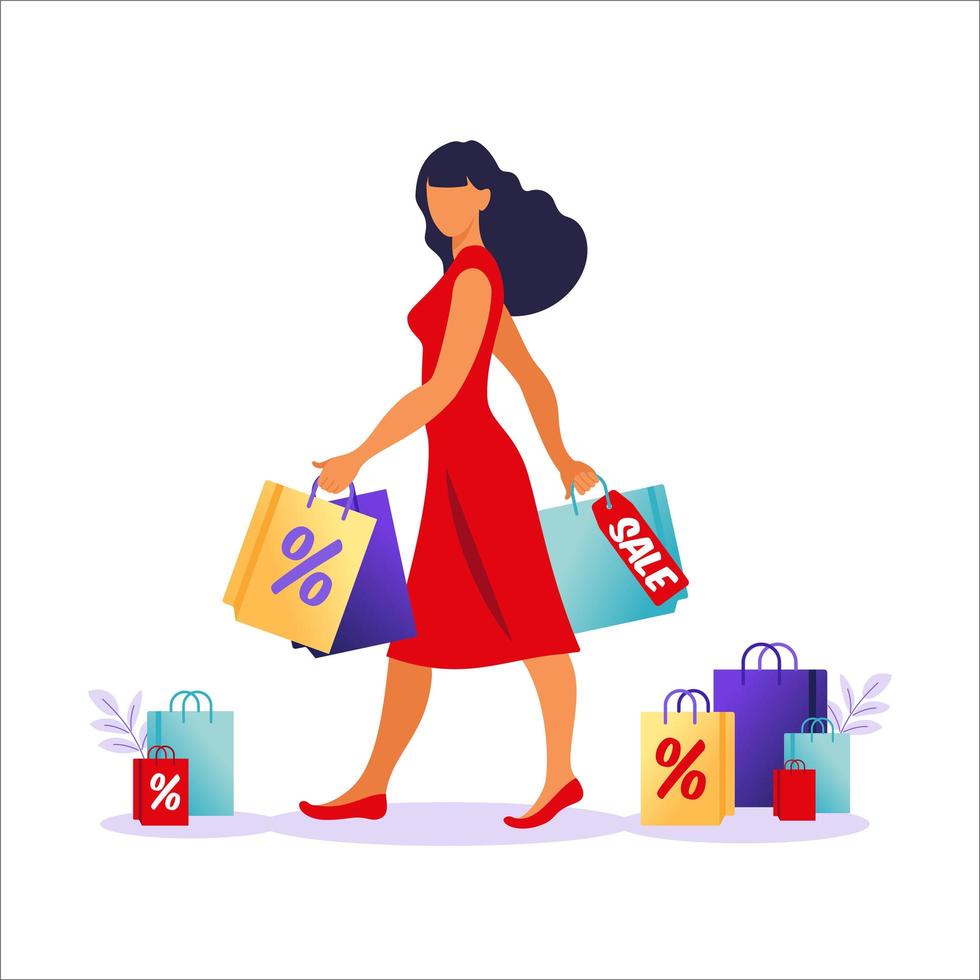 %
SALE
%
%