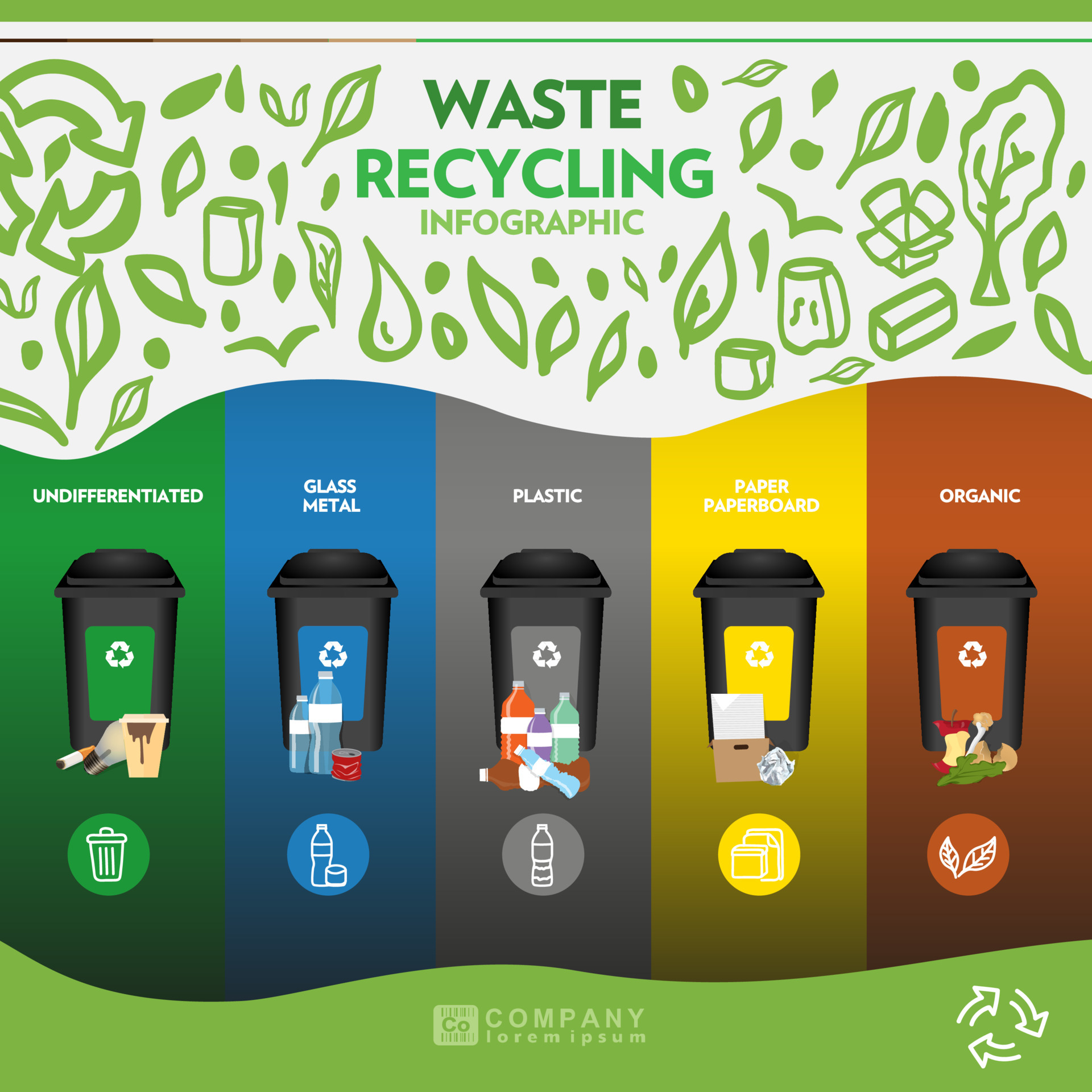 WASTE
RECYCLING
INFOGRAPHIC

UNDIFFERENTIATED

GLASS
METAL

PLASTIC

PAPER
PAPERBOARD

ORGANIC

Co COMPANY
lorem ipsum