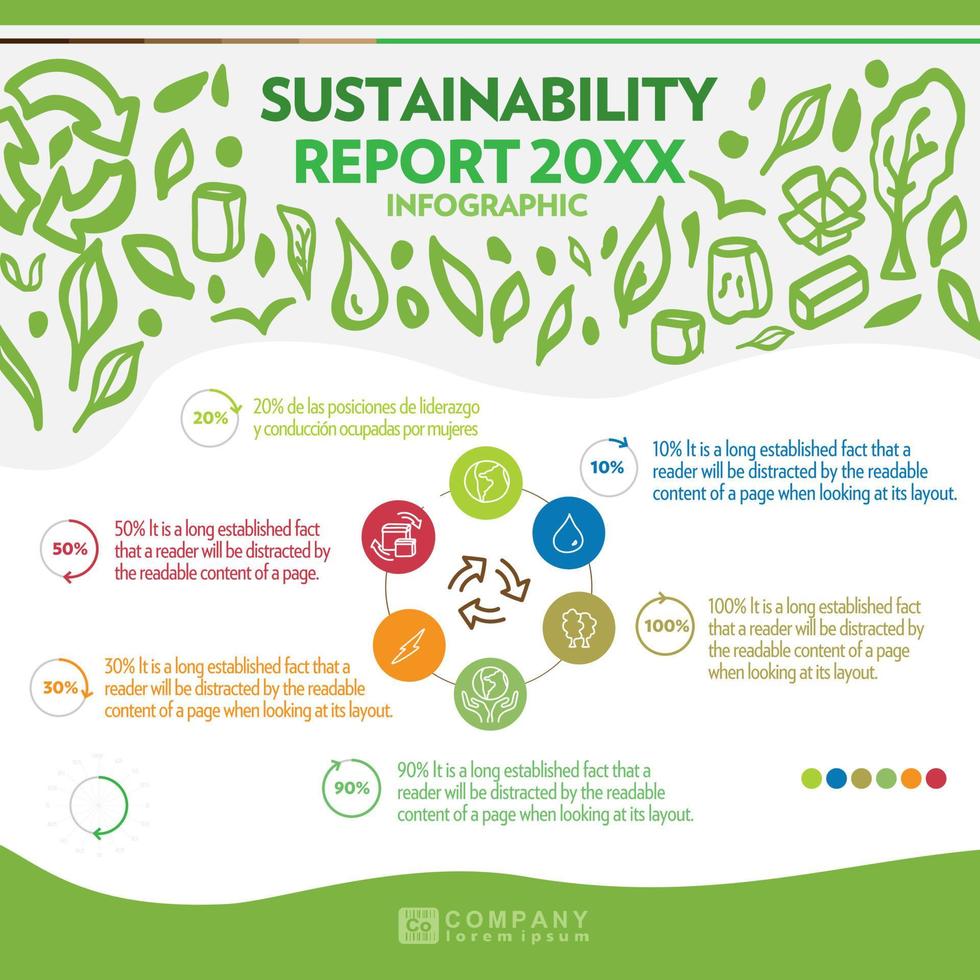 SUSTAINABILITY REPORT 20XX
INFOGRAPHIC

20%
20% de las posiciones de liderazgo y conducción ocupadas por mujeres

10%
10% It is a long established fact that a reader will be distracted by the readable content of a page when looking at its layout.

50%
50% It is a long established fact that a reader will be distracted by the readable content of a page.

100%
100% It is a long established fact that a reader will be distracted by the readable content of a page when looking at its layout.

30%
30% It is a long established fact that a reader will be distracted by the readable content of a page when looking at its layout.

90%
90% It is a long established fact that a reader will be distracted by the readable content of a page when looking at its layout.

Co
COMPANY
lorem ipsum