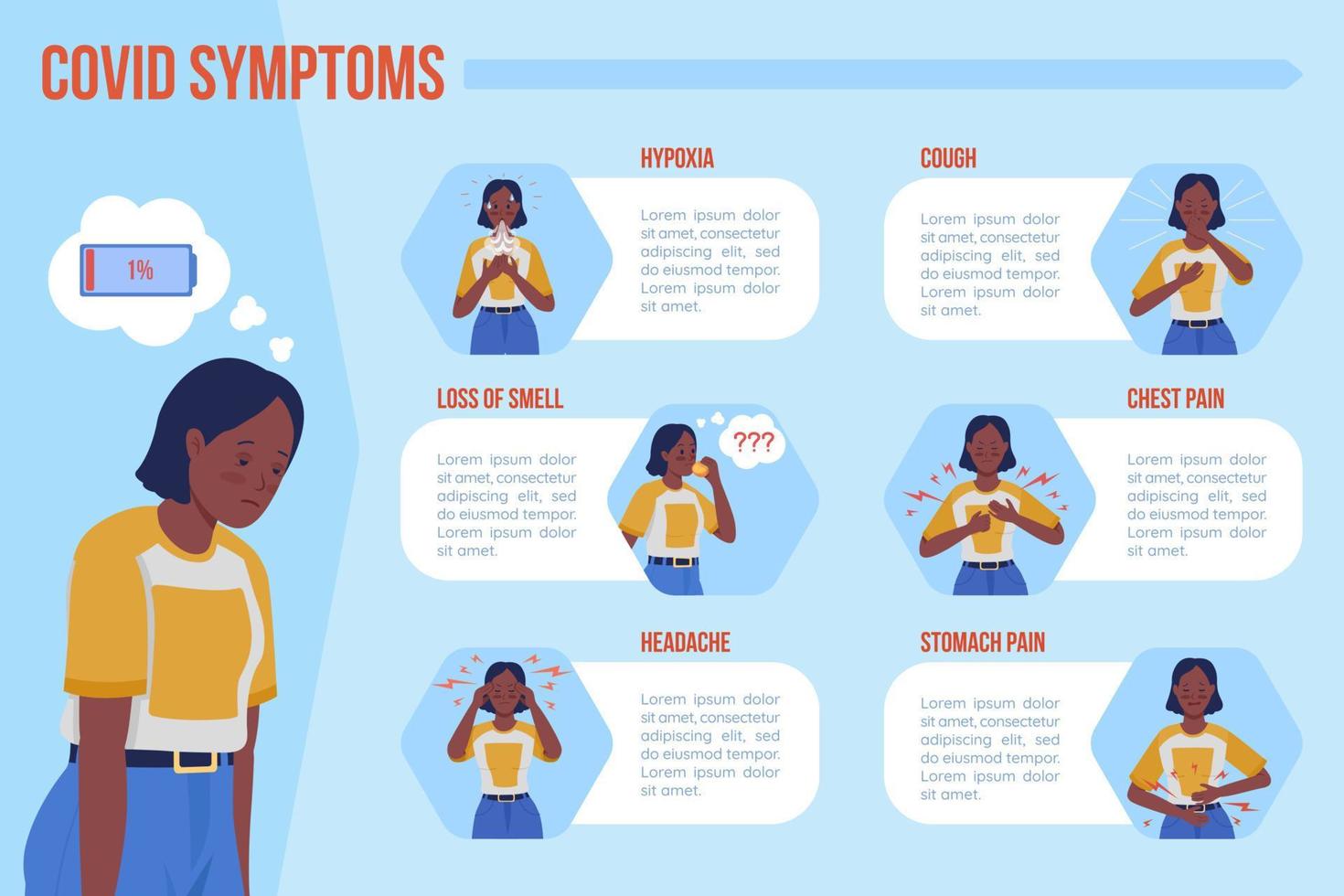 COVID SYMPTOMS

1%

HYPOXIA

Lorem ipsum dolor sit amet, consectetur adipiscing elit, sed do eiusmod tempor. Lorem ipsum dolor sit amet.

COUGH

Lorem ipsum dolor sit amet, consectetur adipiscing elit, sed do eiusmod tempor. Lorem ipsum dolor sit amet.

LOSS OF SMELL

Lorem ipsum dolor sit amet, consectetur adipiscing elit, sed do eiusmod tempor. Lorem ipsum dolor sit amet.

???

CHEST PAIN

Lorem ipsum dolor sit amet, consectetur adipiscing elit, sed do eiusmod tempor. Lorem ipsum dolor sit amet.

HEADACHE

Lorem ipsum dolor sit amet, consectetur adipiscing elit, sed do eiusmod tempor. Lorem ipsum dolor sit amet.

STOMACH PAIN

Lorem ipsum dolor sit amet, consectetur adipiscing elit, sed do eiusmod tempor. Lorem ipsum dolor sit amet.