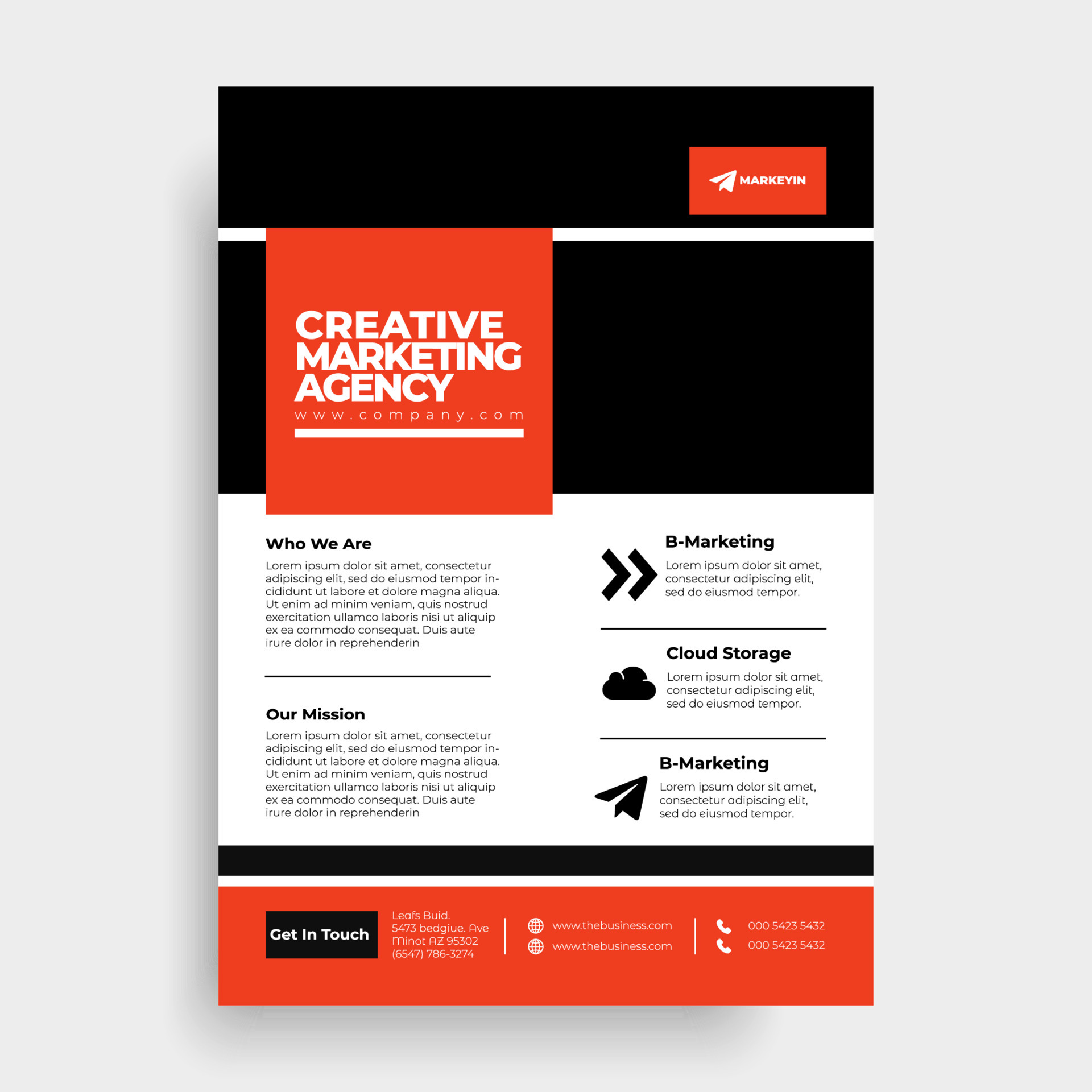 MARKEYIN

CREATIVE MARKETING AGENCY
www.company.com

Who We Are
Lorem ipsum dolor sit amet, consectetur adipiscing elit, sed do eiusmod tempor incididunt ut labore et dolore magna aliqua. Ut enim ad minim veniam, quis nostrud exercitation ullamco laboris nisi ut aliquip ex ea commodo consequat. Duis aute irure dolor in reprehenderin

Our Mission
Lorem ipsum dolor sit amet, consectetur adipiscing elit, sed do eiusmod tempor incididunt ut labore et dolore magna aliqua. Ut enim ad minim veniam, quis nostrud exercitation ullamco laboris nisi ut aliquip ex ea commodo consequat. Duis aute irure dolor in reprehenderin

B-Marketing
Lorem ipsum dolor sit amet, consectetur adipiscing elit, sed do eiusmod tempor.

Cloud Storage
Lorem ipsum dolor sit amet, consectetur adipiscing elit, sed do eiusmod tempor.

B-Marketing
Lorem ipsum dolor sit amet, consectetur adipiscing elit, sed do eiusmod tempor.

Get In Touch

Leafs Buid.
5473 bedgiue. Ave
Minot AZ 95302
(6547) 786-3274

www.thebusiness.com
www.thebusiness.com

000 5423 5432
000 5423 5432