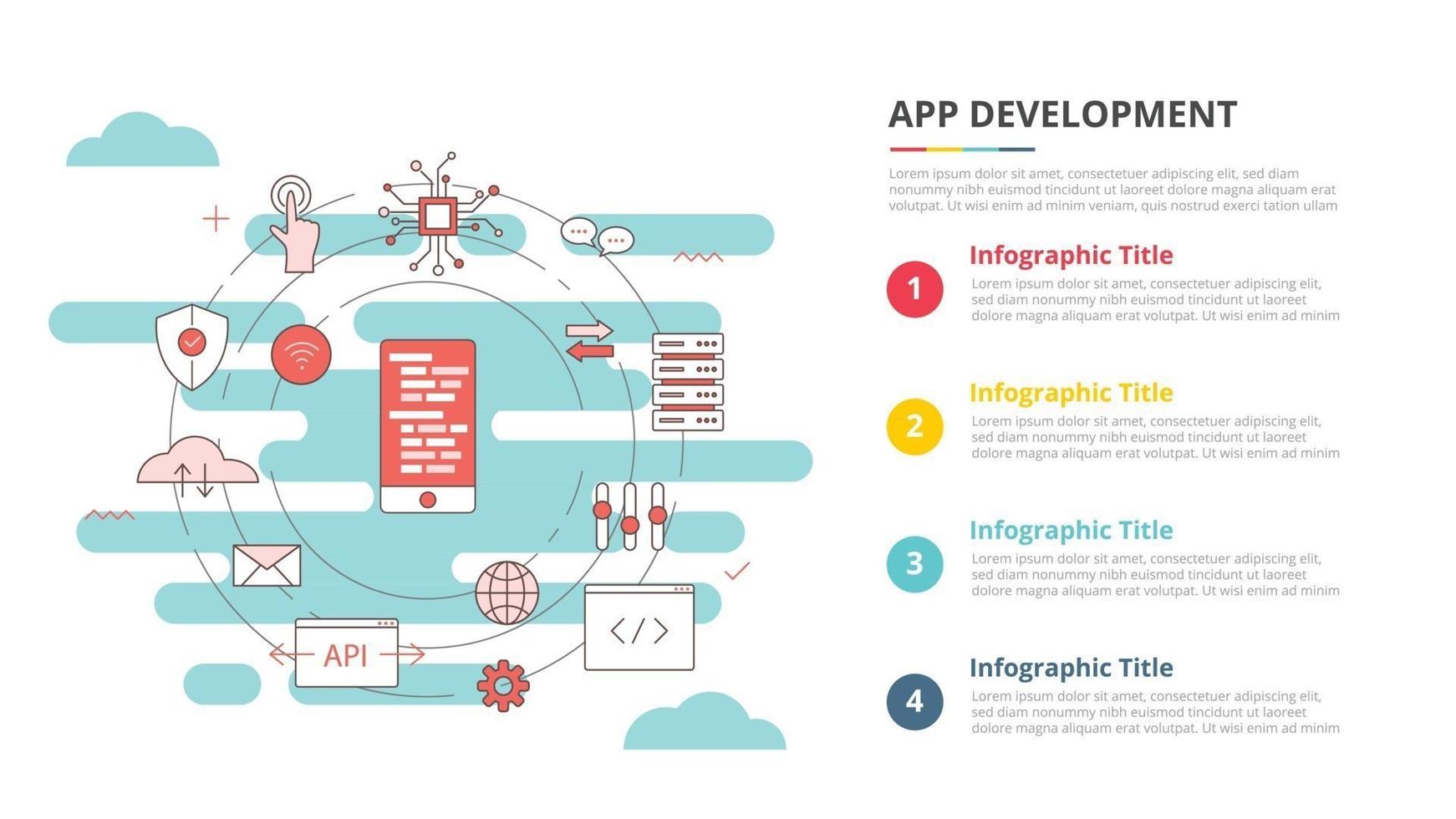 API

</>

APP DEVELOPMENT

Lorem ipsum dolor sit amet, consectetuer adipiscing elit, sed diam nonummy nibh euismod tincidunt ut laoreet dolore magna aliquam erat volutpat. Ut wisi enim ad minim veniam, quis nostrud exerci tation ullam

1
Infographic Title
Lorem ipsum dolor sit amet, consectetuer adipiscing elit, sed diam nonummy nibh euismod tincidunt ut laoreet dolore magna aliquam erat volutpat. Ut wisi enim ad minim

2
Infographic Title
Lorem ipsum dolor sit amet, consectetuer adipiscing elit, sed diam nonummy nibh euismod tincidunt ut laoreet dolore magna aliquam erat volutpat. Ut wisi enim ad minim

3
Infographic Title
Lorem ipsum dolor sit amet, consectetuer adipiscing elit, sed diam nonummy nibh euismod tincidunt ut laoreet dolore magna aliquam erat volutpat. Ut wisi enim ad minim

4
Infographic Title
Lorem ipsum dolor sit amet, consectetuer adipiscing elit, sed diam nonummy nibh euismod tincidunt ut laoreet dolore magna aliquam erat volutpat. Ut wisi enim ad minim