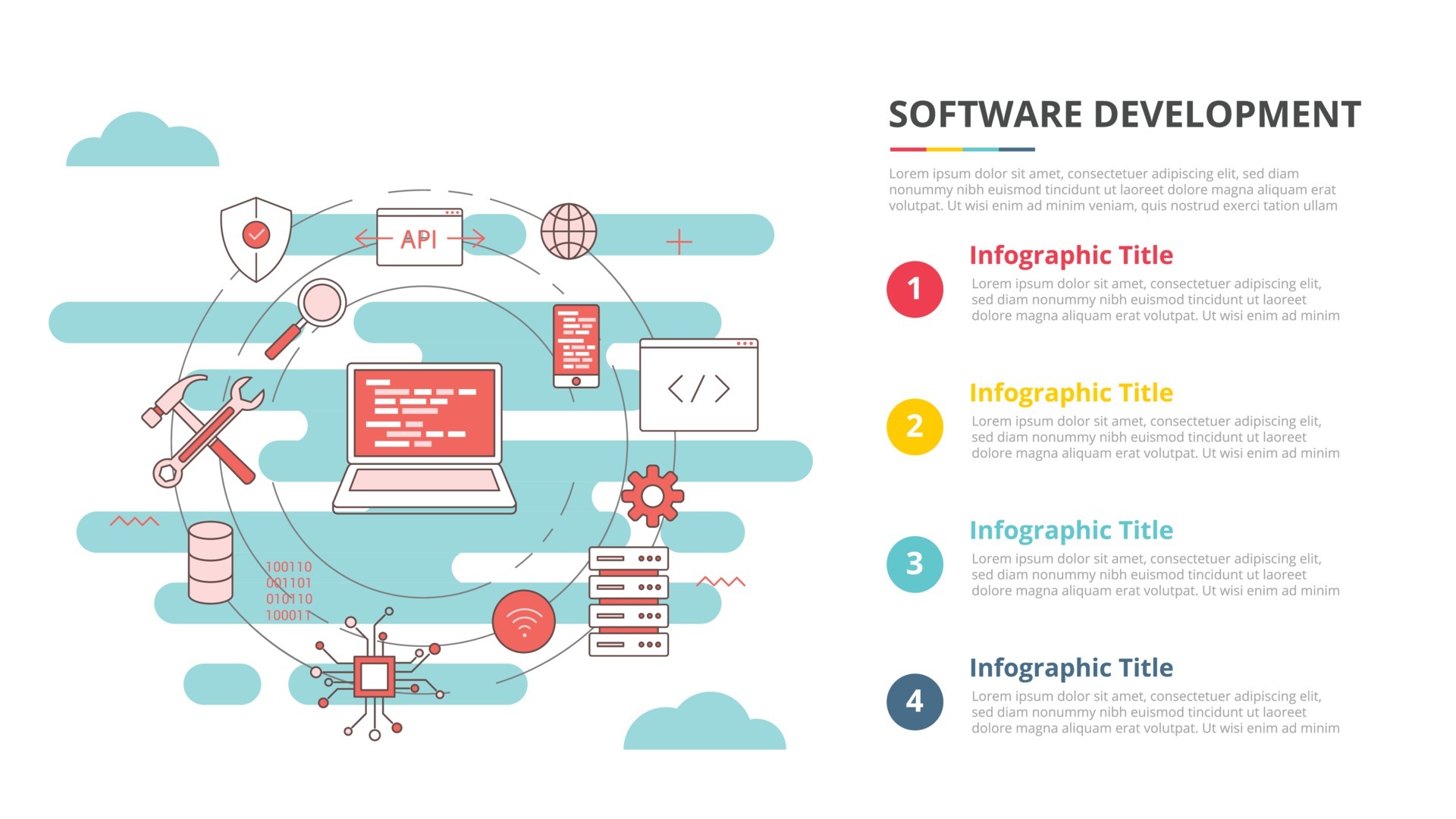 API

</>

100110
001101
010110
100011

SOFTWARE DEVELOPMENT

Lorem ipsum dolor sit amet, consectetuer adipiscing elit, sed diam nonummy nibh euismod tincidunt ut laoreet dolore magna aliquam erat volutpat. Ut wisi enim ad minim veniam, quis nostrud exerci tation ullam

1
Infographic Title
Lorem ipsum dolor sit amet, consectetuer adipiscing elit, sed diam nonummy nibh euismod tincidunt ut laoreet dolore magna aliquam erat volutpat. Ut wisi enim ad minim

2
Infographic Title
Lorem ipsum dolor sit amet, consectetuer adipiscing elit, sed diam nonummy nibh euismod tincidunt ut laoreet dolore magna aliquam erat volutpat. Ut wisi enim ad minim

3
Infographic Title
Lorem ipsum dolor sit amet, consectetuer adipiscing elit, sed diam nonummy nibh euismod tincidunt ut laoreet dolore magna aliquam erat volutpat. Ut wisi enim ad minim

4
Infographic Title
Lorem ipsum dolor sit amet, consectetuer adipiscing elit, sed diam nonummy nibh euismod tincidunt ut laoreet dolore magna aliquam erat volutpat. Ut wisi enim ad minim