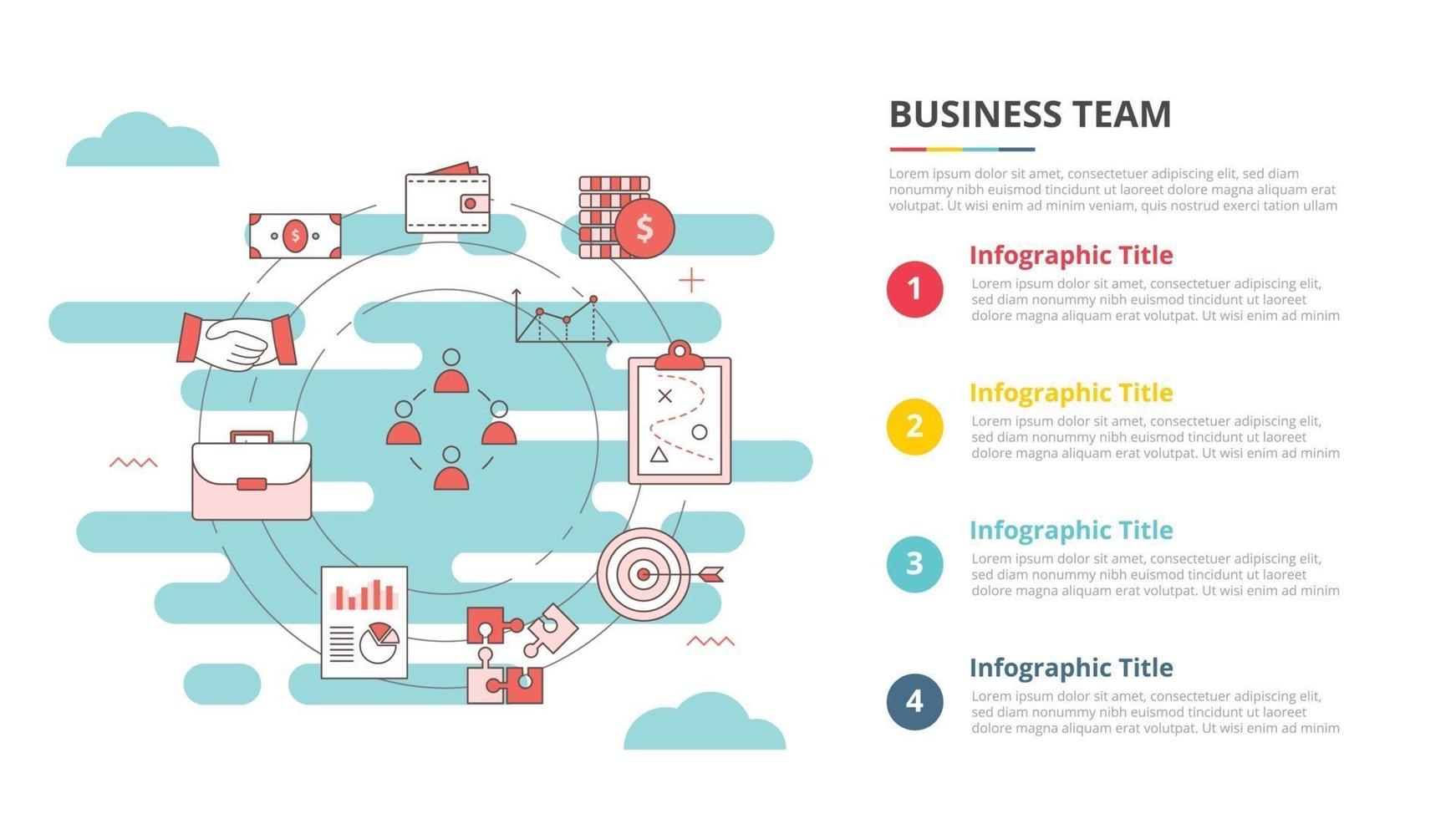 $

$

BUSINESS TEAM

Lorem ipsum dolor sit amet, consectetuer adipiscing elit, sed diam nonummy nibh euismod tincidunt ut laoreet dolore magna aliquam erat volutpat. Ut wisi enim ad minim veniam, quis nostrud exerci tation ullam

1
Infographic Title
Lorem ipsum dolor sit amet, consectetuer adipiscing elit, sed diam nonummy nibh euismod tincidunt ut laoreet dolore magna aliquam erat volutpat. Ut wisi enim ad minim

2
Infographic Title
Lorem ipsum dolor sit amet, consectetuer adipiscing elit, sed diam nonummy nibh euismod tincidunt ut laoreet dolore magna aliquam erat volutpat. Ut wisi enim ad minim

3
Infographic Title
Lorem ipsum dolor sit amet, consectetuer adipiscing elit, sed diam nonummy nibh euismod tincidunt ut laoreet dolore magna aliquam erat volutpat. Ut wisi enim ad minim

4
Infographic Title
Lorem ipsum dolor sit amet, consectetuer adipiscing elit, sed diam nonummy nibh euismod tincidunt ut laoreet dolore magna aliquam erat volutpat. Ut wisi enim ad minim