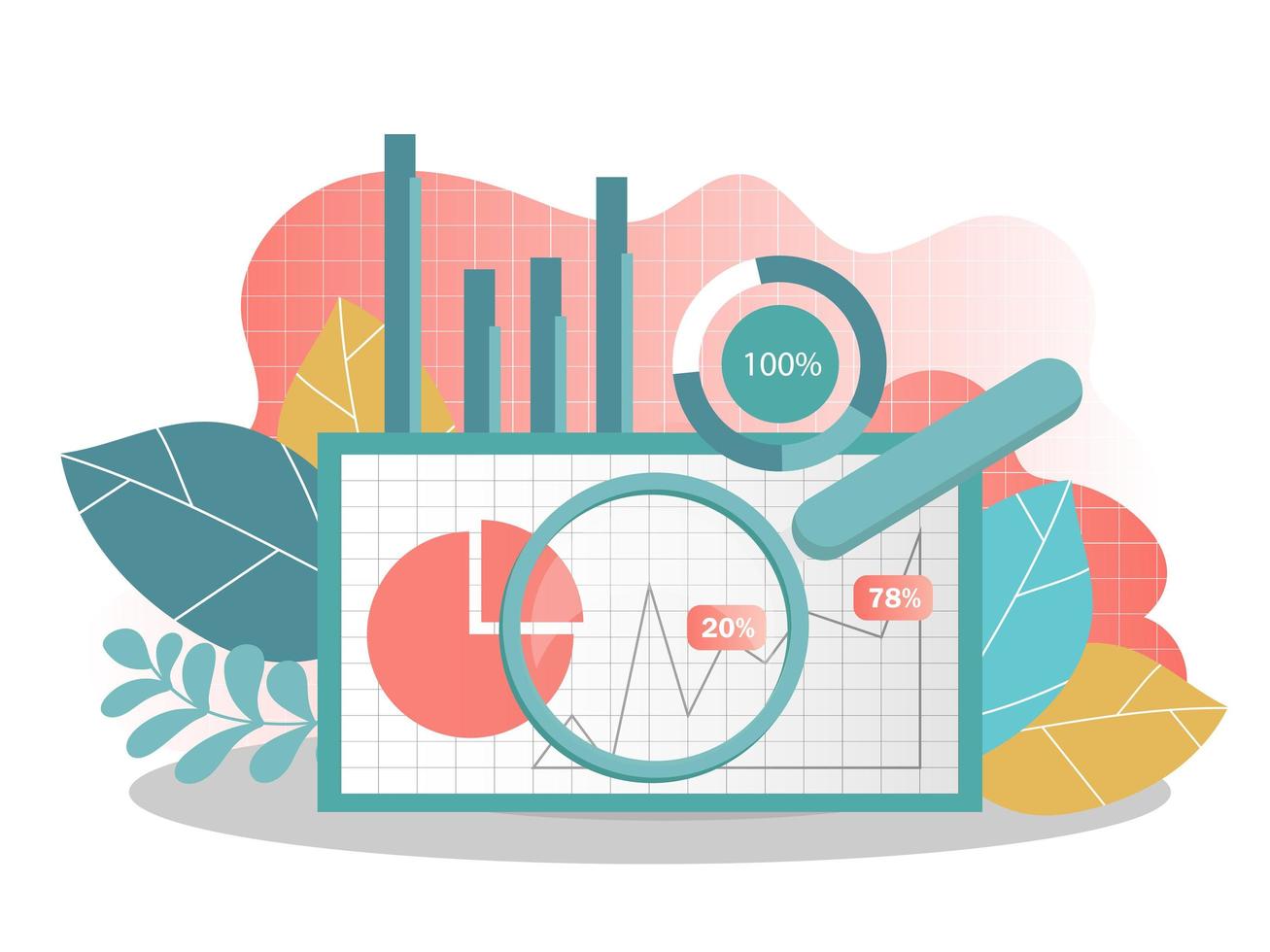 100%

20%

78%