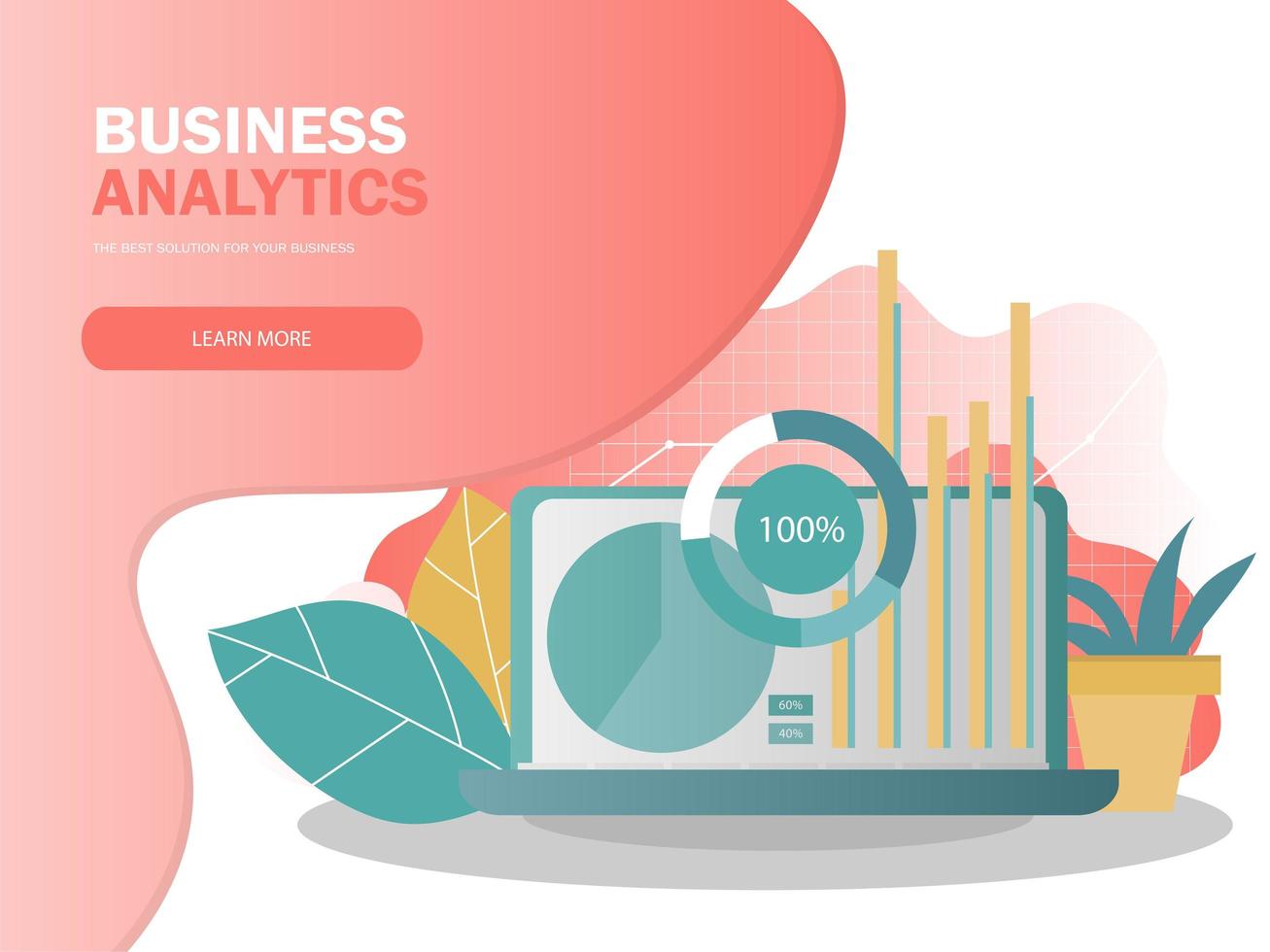 BUSINESS
ANALYTICS

THE BEST SOLUTION FOR YOUR BUSINESS

LEARN MORE

100%

60%

40%