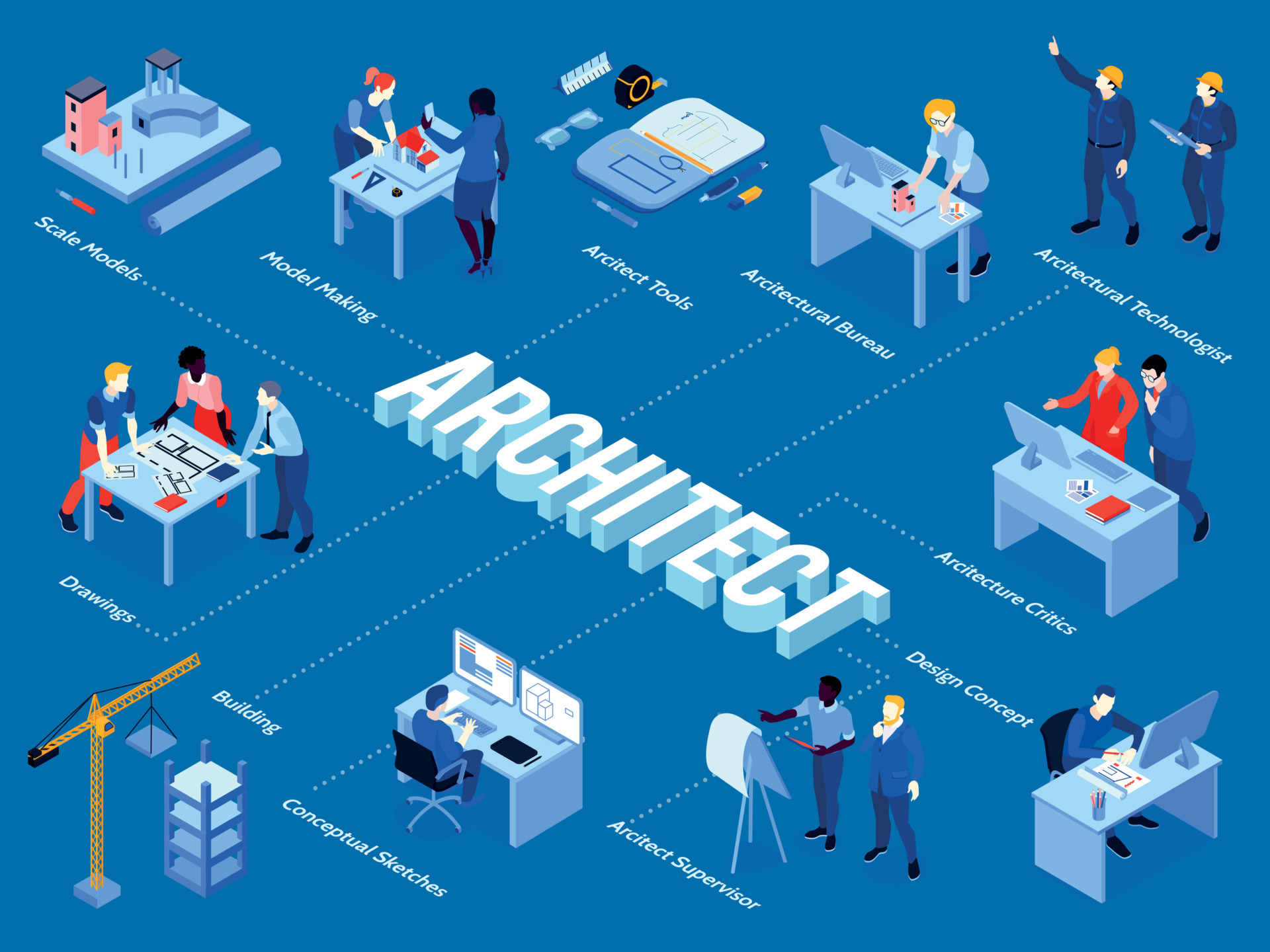 Scale Models

Model Making

Arcitect Tools

Arcitectural Bureau

Arcitectural Technologist

ARCHITECT

Drawings

Arcitecture Critics

Building

Design Concept

Conceptual Sketches

Arcitect Supervisor