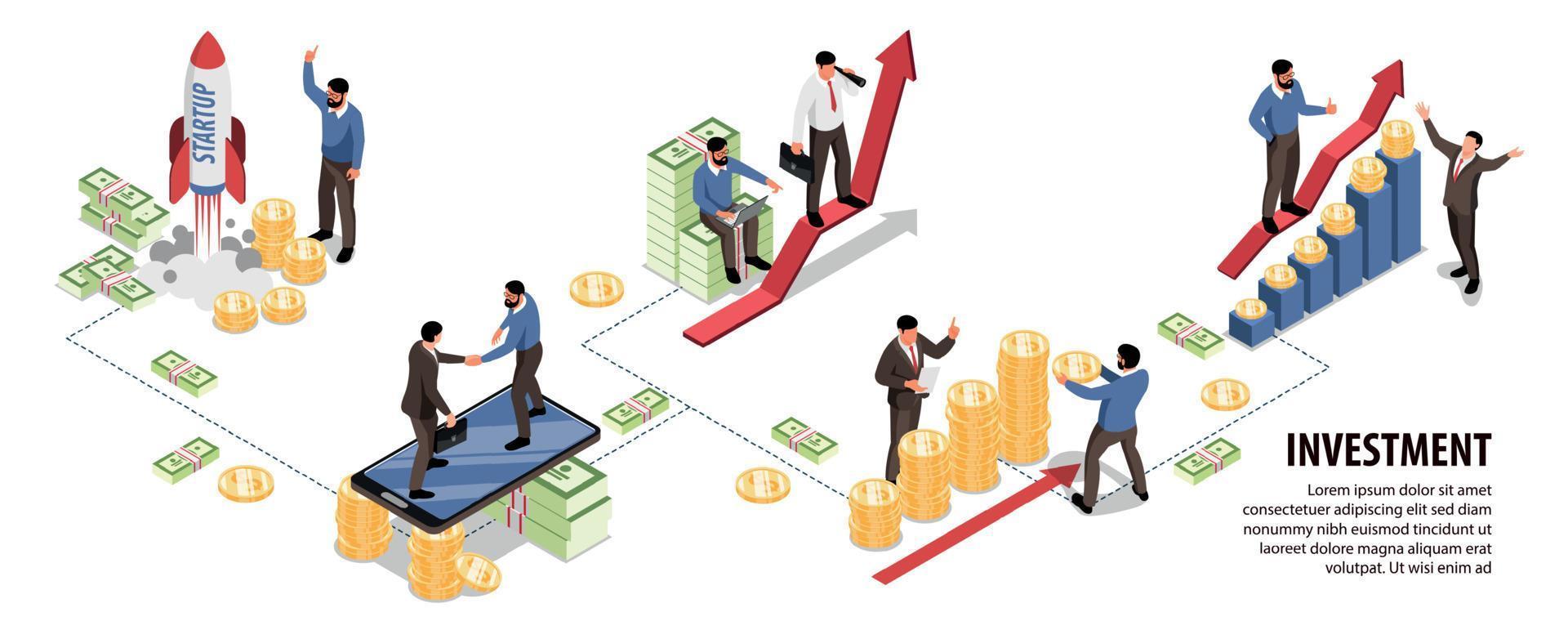 STARTUP

INVESTMENT

Lorem ipsum dolor sit amet consectetuer adipiscing elit sed diam nonummy nibh euismod tincidunt ut laoreet dolore magna aliquam erat volutpat. Ut wisi enim ad