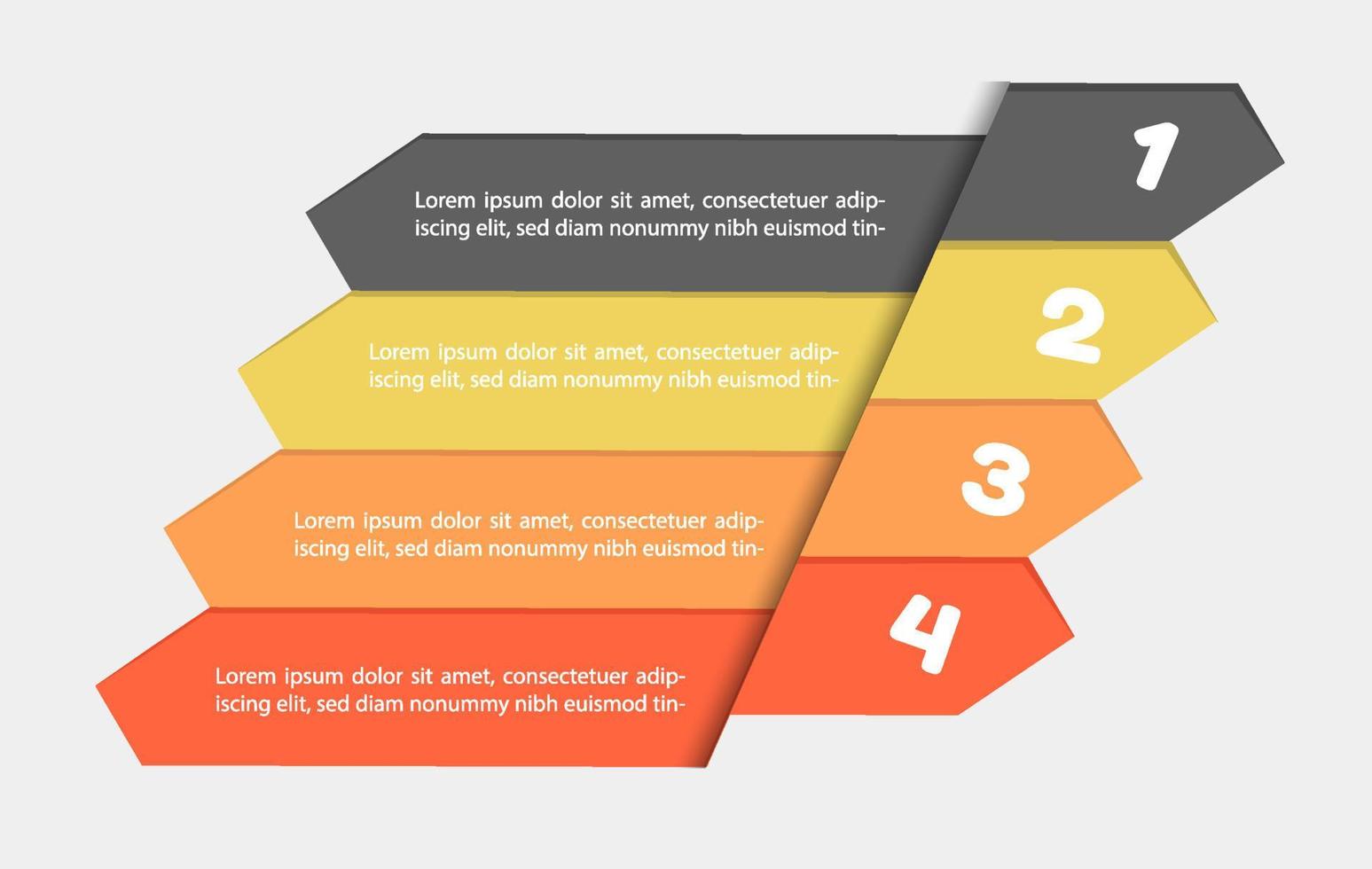 Lorem ipsum dolor sit amet, consectetuer adipiscing elit, sed diam nonummy nibh euismod tin-

1

Lorem ipsum dolor sit amet, consectetuer adipiscing elit, sed diam nonummy nibh euismod tin-

2

Lorem ipsum dolor sit amet, consectetuer adipiscing elit, sed diam nonummy nibh euismod tin-

3

Lorem ipsum dolor sit amet, consectetuer adipiscing elit, sed diam nonummy nibh euismod tin-

4