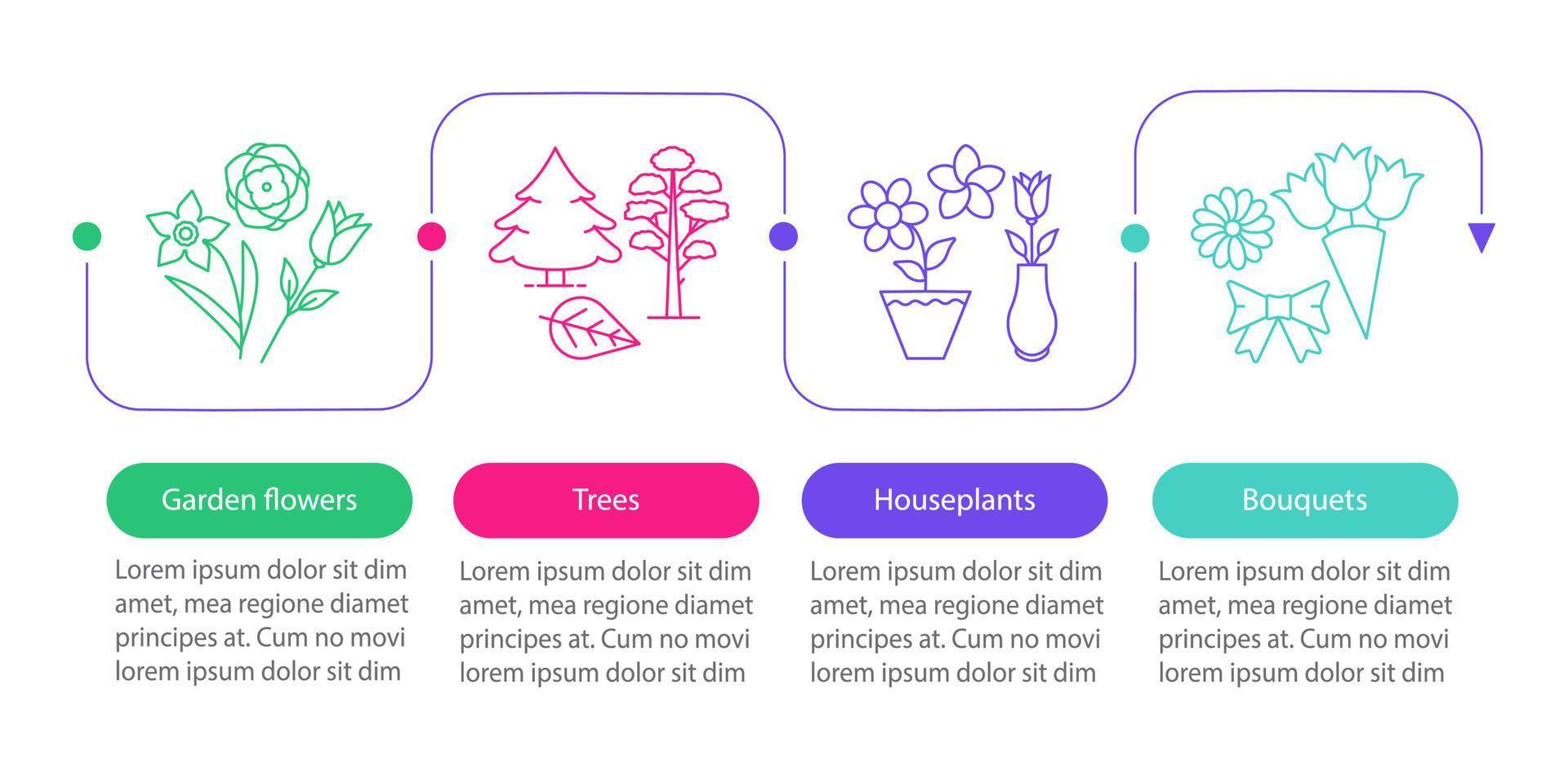 Garden flowers

Lorem ipsum dolor sit dim amet, mea regione diamet principes at. Cum no movi lorem ipsum dolor sit dim

Trees

Lorem ipsum dolor sit dim amet, mea regione diamet principes at. Cum no movi lorem ipsum dolor sit dim

Houseplants

Lorem ipsum dolor sit dim amet, mea regione diamet principes at. Cum no movi lorem ipsum dolor sit dim

Bouquets

Lorem ipsum dolor sit dim amet, mea regione diamet principes at. Cum no movi lorem ipsum dolor sit dim