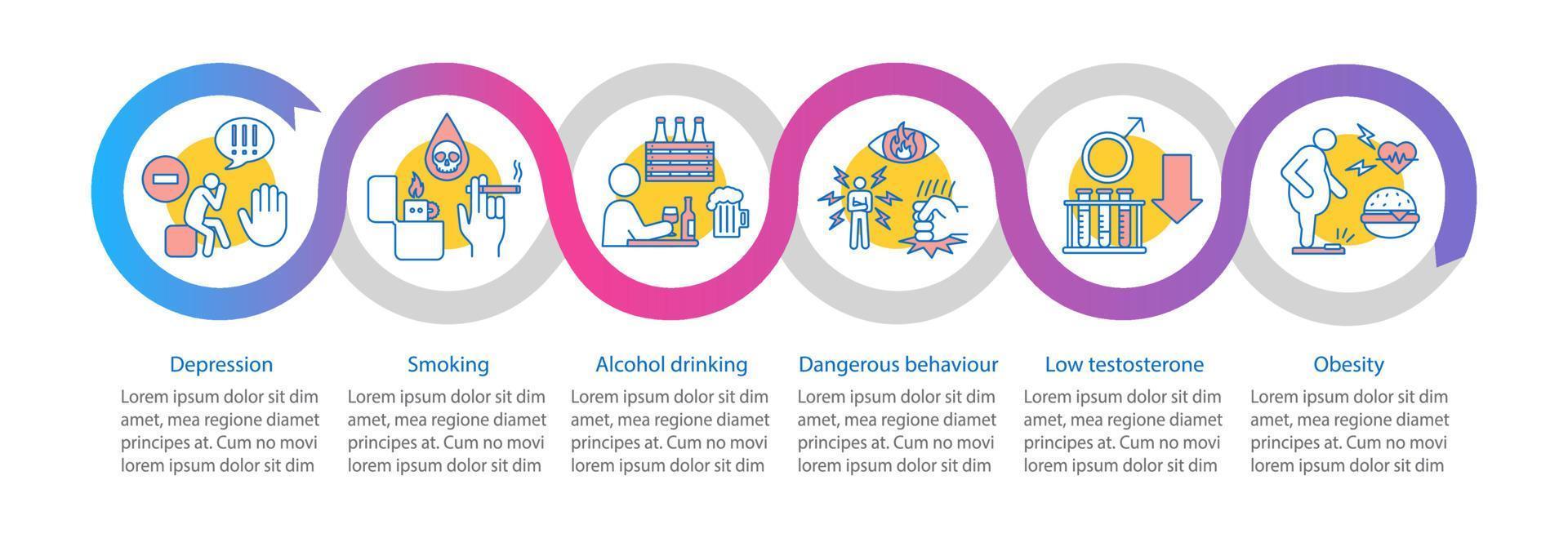 !!!

Depression

Lorem ipsum dolor sit dim amet, mea regione diamet principes at. Cum no movi lorem ipsum dolor sit dim

Smoking

Lorem ipsum dolor sit dim amet, mea regione diamet principes at. Cum no movi lorem ipsum dolor sit dim

Alcohol drinking

Lorem ipsum dolor sit dim amet, mea regione diamet principes at. Cum no movi lorem ipsum dolor sit dim

Dangerous behaviour

Lorem ipsum dolor sit dim amet, mea regione diamet principes at. Cum no movi lorem ipsum dolor sit dim

Low testosterone

Lorem ipsum dolor sit dim amet, mea regione diamet principes at. Cum no movi lorem ipsum dolor sit dim

Obesity

Lorem ipsum dolor sit dim amet, mea regione diamet principes at. Cum no movi lorem ipsum dolor sit dim