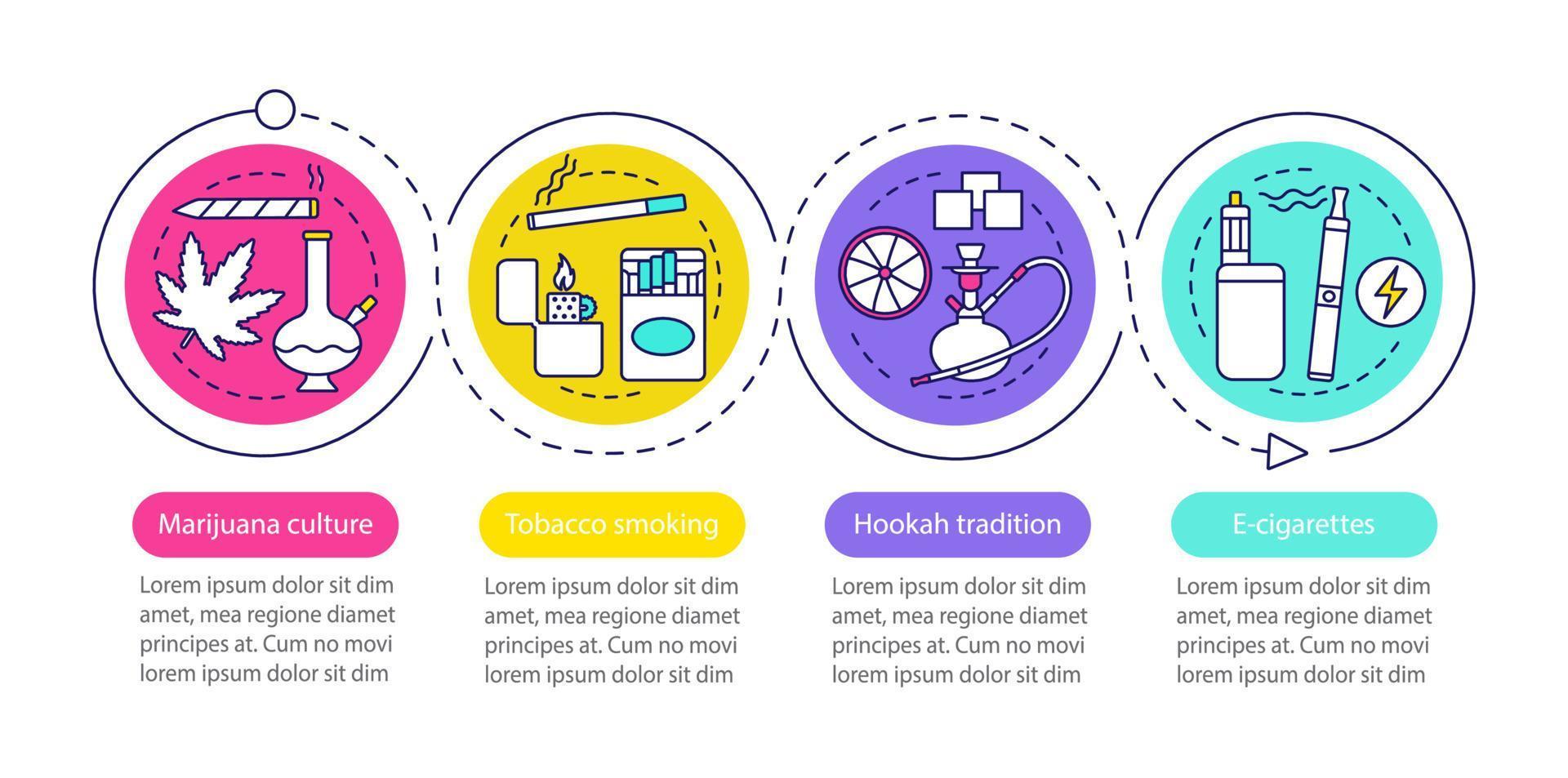 Marijuana culture

Lorem ipsum dolor sit dim amet, mea regione diamet principes at. Cum no movi lorem ipsum dolor sit dim

Tobacco smoking

Lorem ipsum dolor sit dim amet, mea regione diamet principes at. Cum no movi lorem ipsum dolor sit dim

Hookah tradition

Lorem ipsum dolor sit dim amet, mea regione diamet principes at. Cum no movi lorem ipsum dolor sit dim

E-cigarettes

Lorem ipsum dolor sit dim amet, mea regione diamet principes at. Cum no movi lorem ipsum dolor sit dim