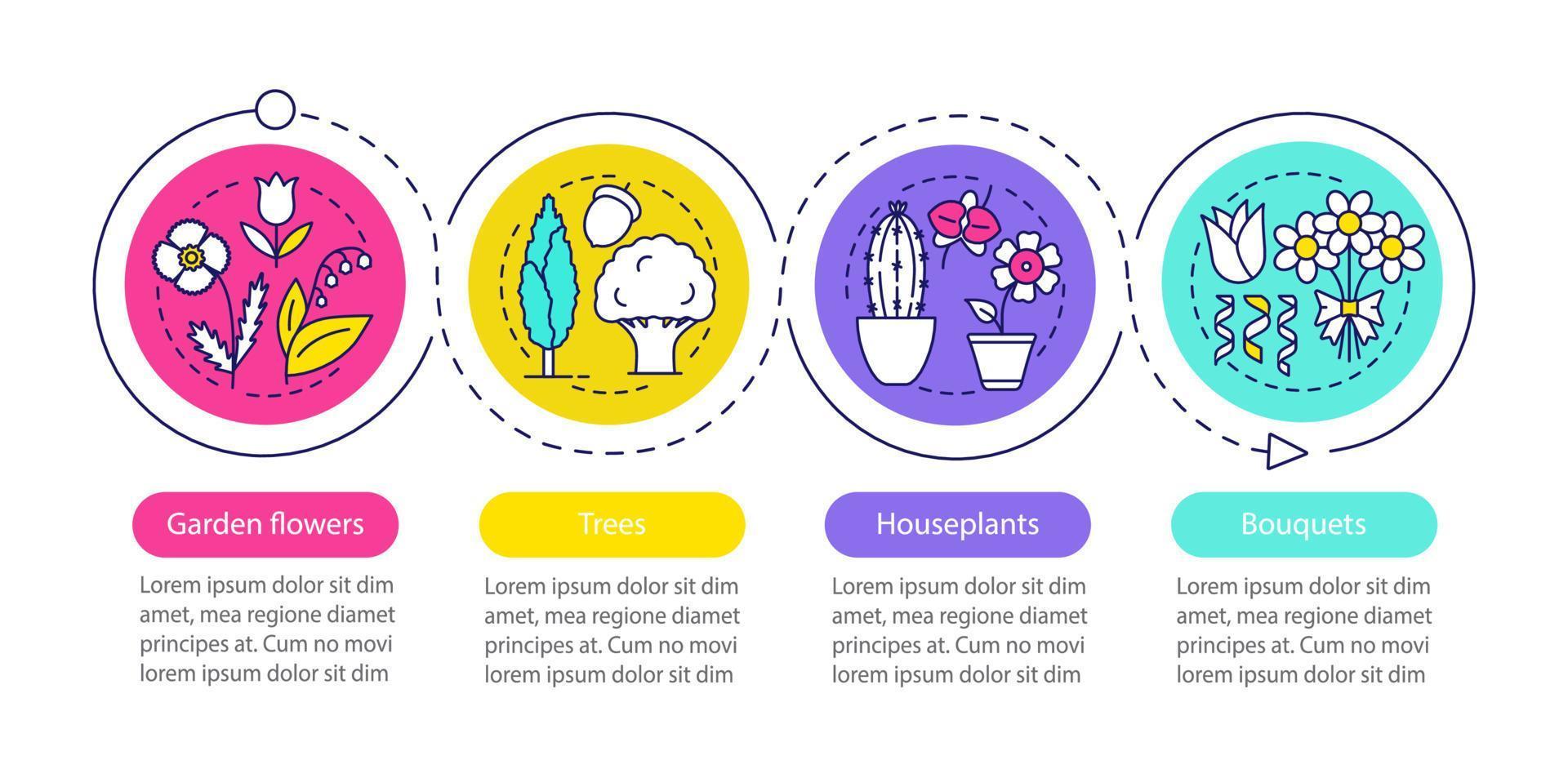 Garden flowers

Lorem ipsum dolor sit dim amet, mea regione diamet principes at. Cum no movi lorem ipsum dolor sit dim

Trees

Lorem ipsum dolor sit dim amet, mea regione diamet principes at. Cum no movi lorem ipsum dolor sit dim

Houseplants

Lorem ipsum dolor sit dim amet, mea regione diamet principes at. Cum no movi lorem ipsum dolor sit dim

Bouquets

Lorem ipsum dolor sit dim amet, mea regione diamet principes at. Cum no movi lorem ipsum dolor sit dim