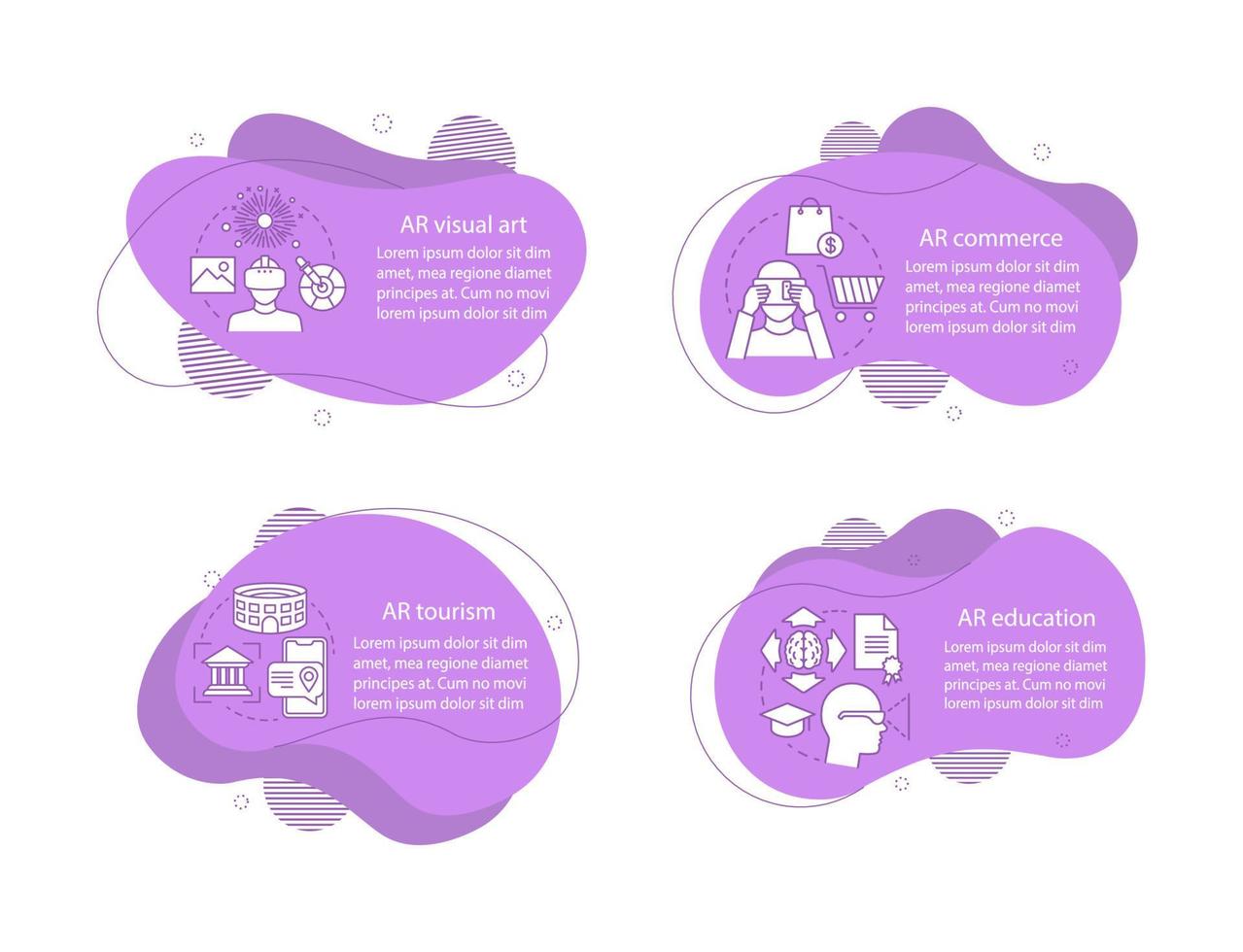 AR visual art
Lorem ipsum dolor sit dim amet, mea regione diamet principes at. Cum no movi lorem ipsum dolor sit dim

AR commerce
Lorem ipsum dolor sit dim amet, mea regione diamet principes at. Cum no movi lorem ipsum dolor sit dim

AR tourism
Lorem ipsum dolor sit dim amet, mea regione diamet principes at. Cum no movi lorem ipsum dolor sit dim

AR education
Lorem ipsum dolor sit dim amet, mea regione diamet principes at. Cum no movi lorem ipsum dolor sit dim