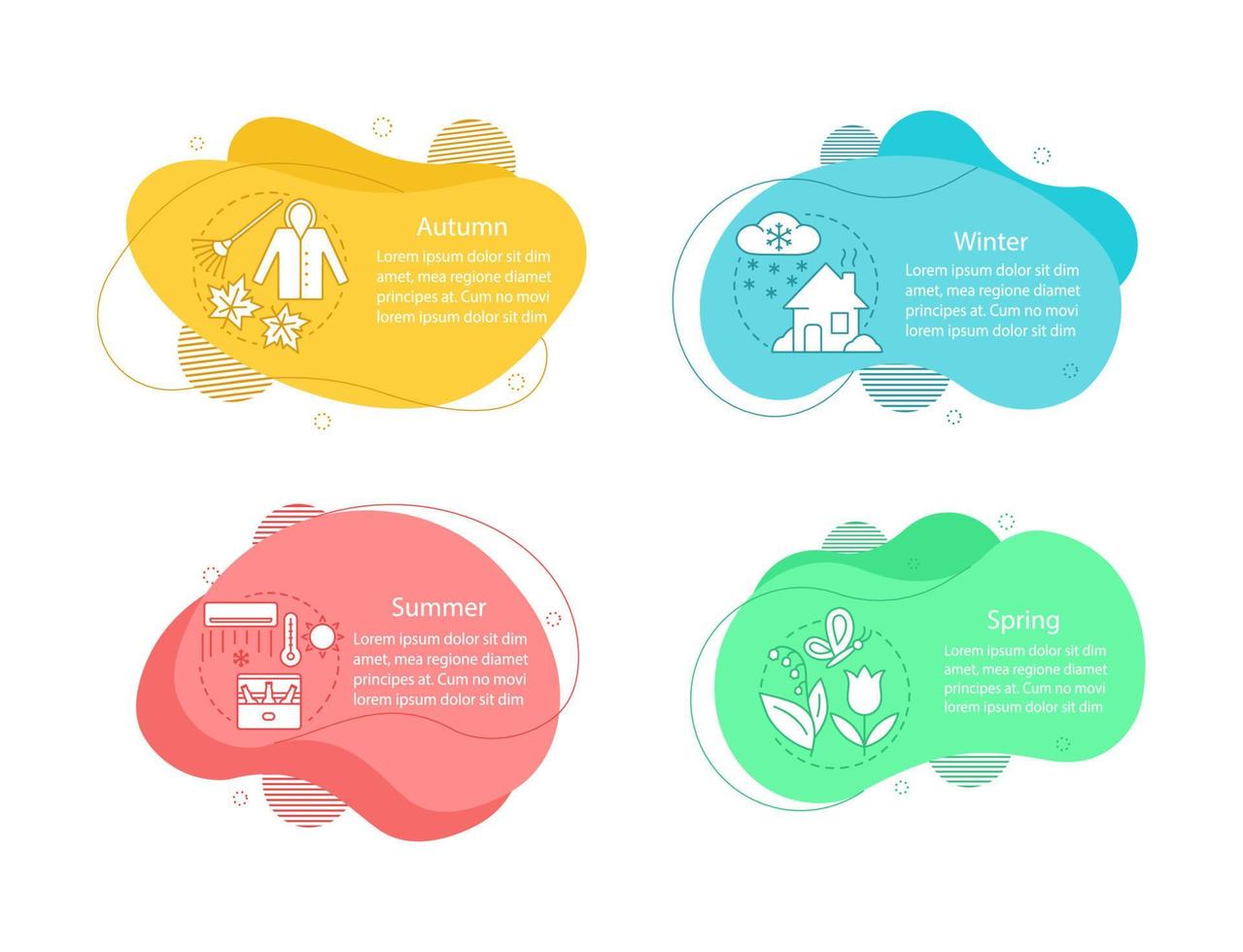 Autumn

Lorem ipsum dolor sit dim amet, mea regione diamet principes at. Cum no movi lorem ipsum dolor sit dim

Winter

Lorem ipsum dolor sit dim amet, mea regione diamet principes at. Cum no movi lorem ipsum dolor sit dim

Summer

Lorem ipsum dolor sit dim amet, mea regione diamet principes at. Cum no movi lorem ipsum dolor sit dim

Spring

Lorem ipsum dolor sit dim amet, mea regione diamet principes at. Cum no movi lorem ipsum dolor sit dim