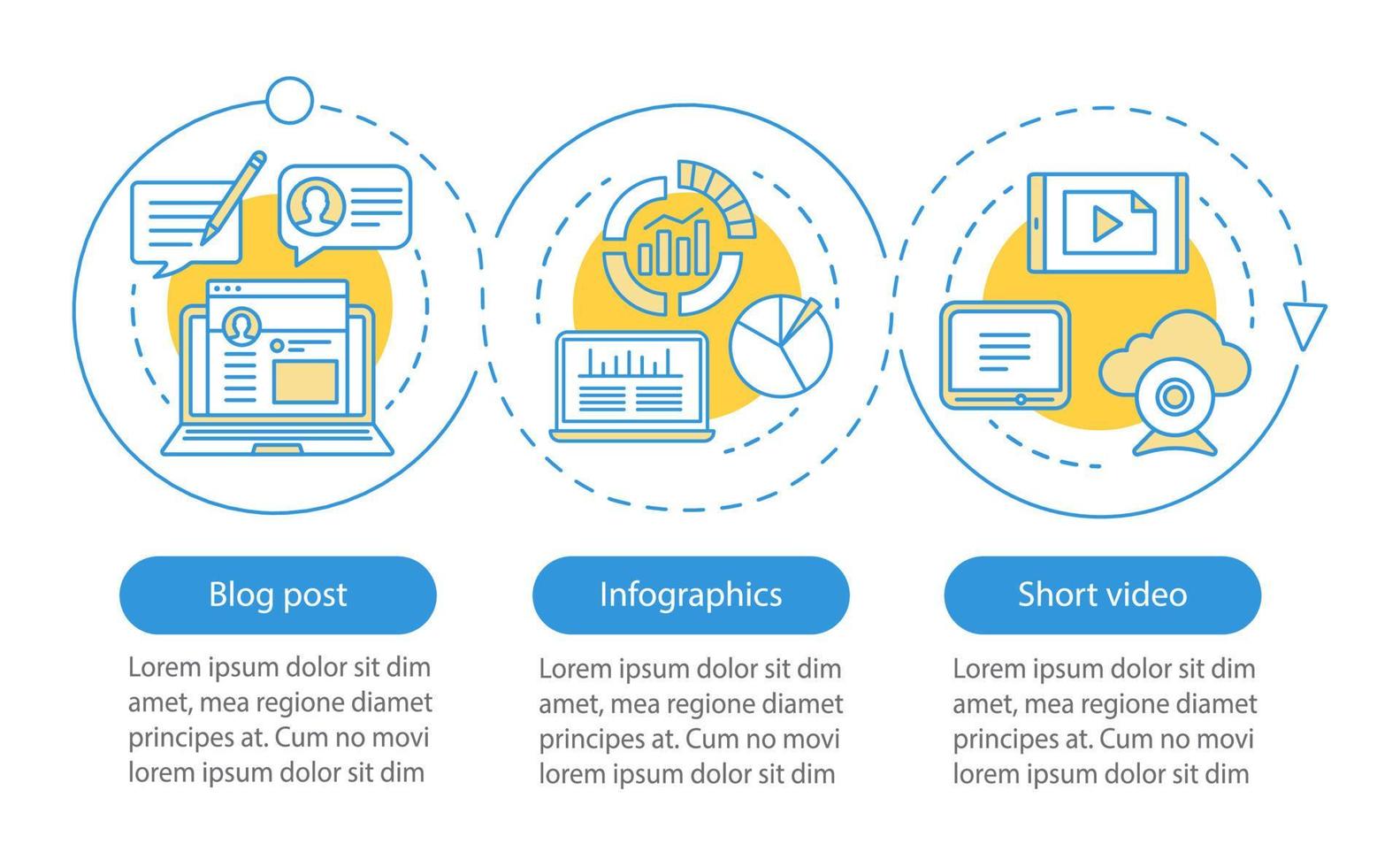 Blog post

Lorem ipsum dolor sit dim amet, mea regione diamet principes at. Cum no movi lorem ipsum dolor sit dim

Infographics

Lorem ipsum dolor sit dim amet, mea regione diamet principes at. Cum no movi lorem ipsum dolor sit dim

Short video

Lorem ipsum dolor sit dim amet, mea regione diamet principes at. Cum no movi lorem ipsum dolor sit dim