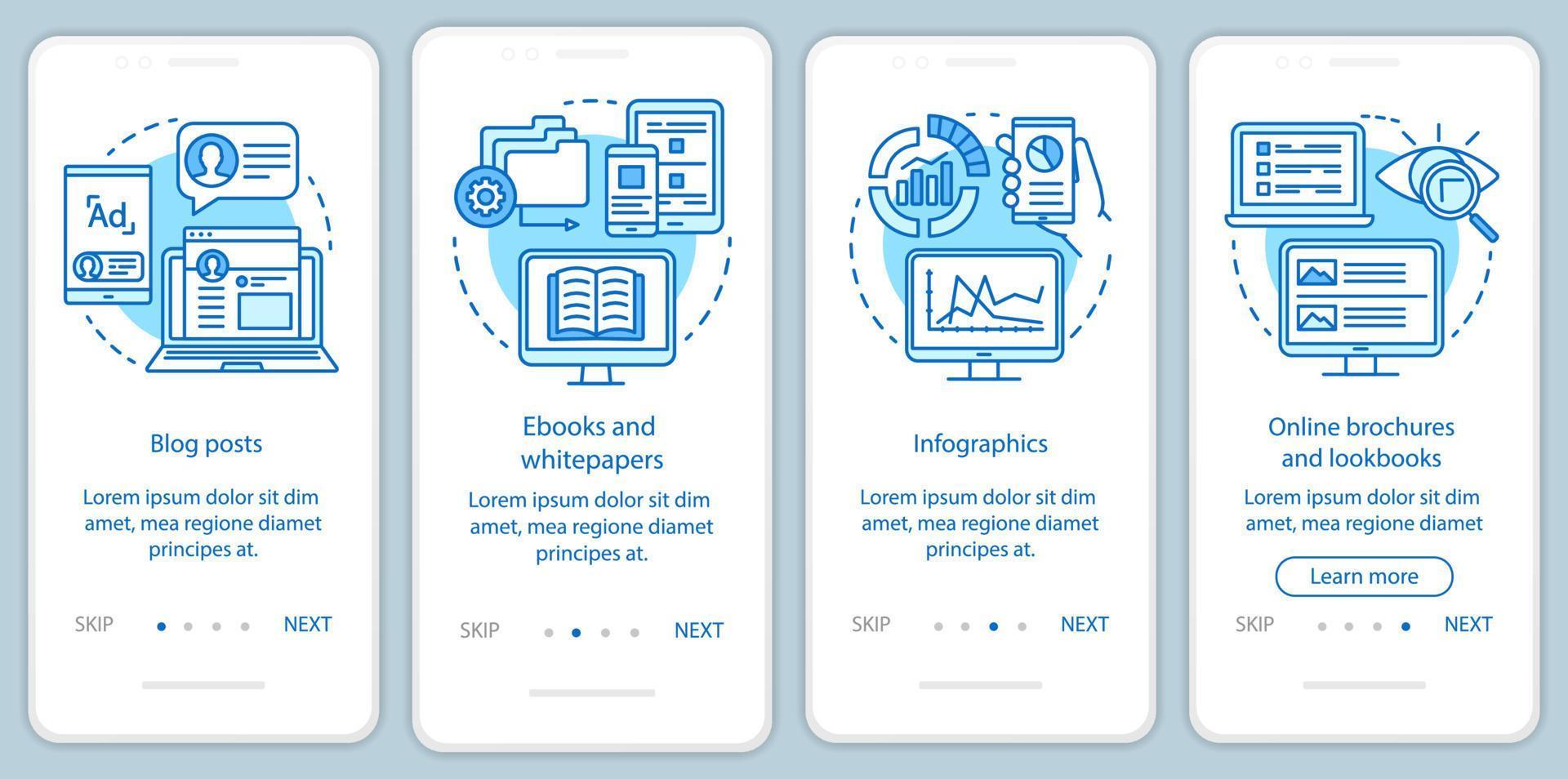 Ad

Blog posts

Lorem ipsum dolor sit dim amet, mea regione diamet principes at.

SKIP NEXT

Ebooks and whitepapers

Lorem ipsum dolor sit dim amet, mea regione diamet principes at.

SKIP NEXT

Infographics

Lorem ipsum dolor sit dim amet, mea regione diamet principes at.

SKIP NEXT

Online brochures and lookbooks

Lorem ipsum dolor sit dim amet, mea regione diamet

Learn more

SKIP NEXT