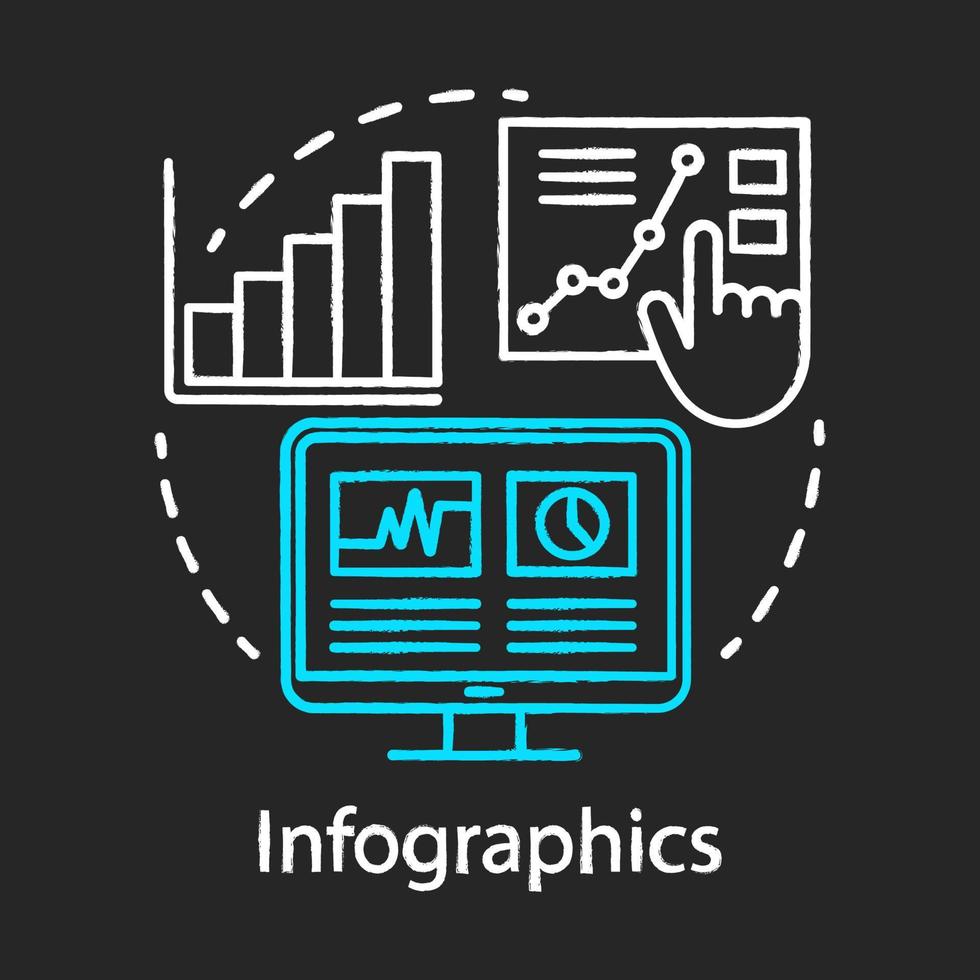 Infographics