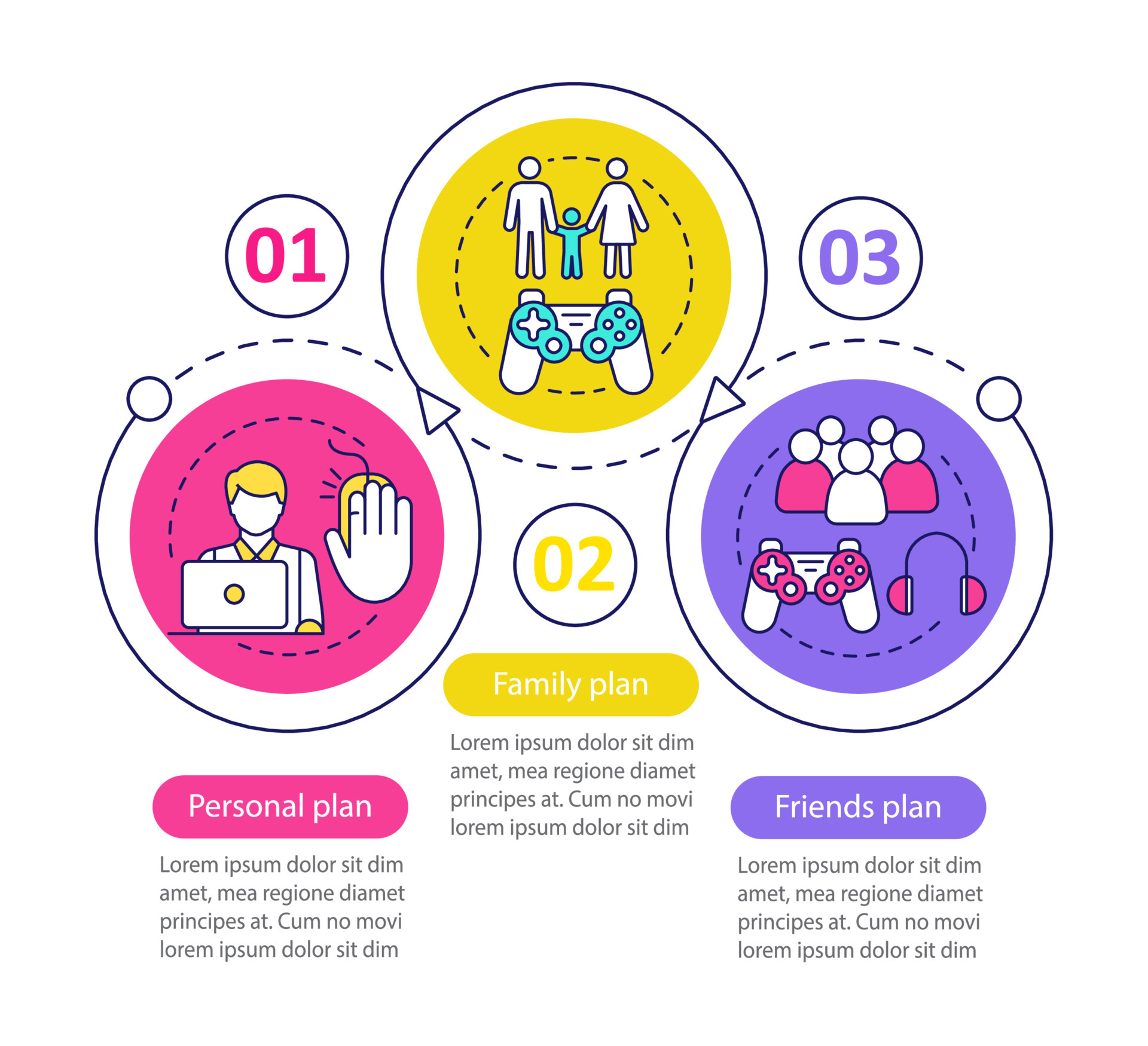 01

Personal plan

Lorem ipsum dolor sit dim amet, mea regione diamet principes at. Cum no movi lorem ipsum dolor sit dim

02

Family plan

Lorem ipsum dolor sit dim amet, mea regione diamet principes at. Cum no movi lorem ipsum dolor sit dim

03

Friends plan

Lorem ipsum dolor sit dim amet, mea regione diamet principes at. Cum no movi lorem ipsum dolor sit dim