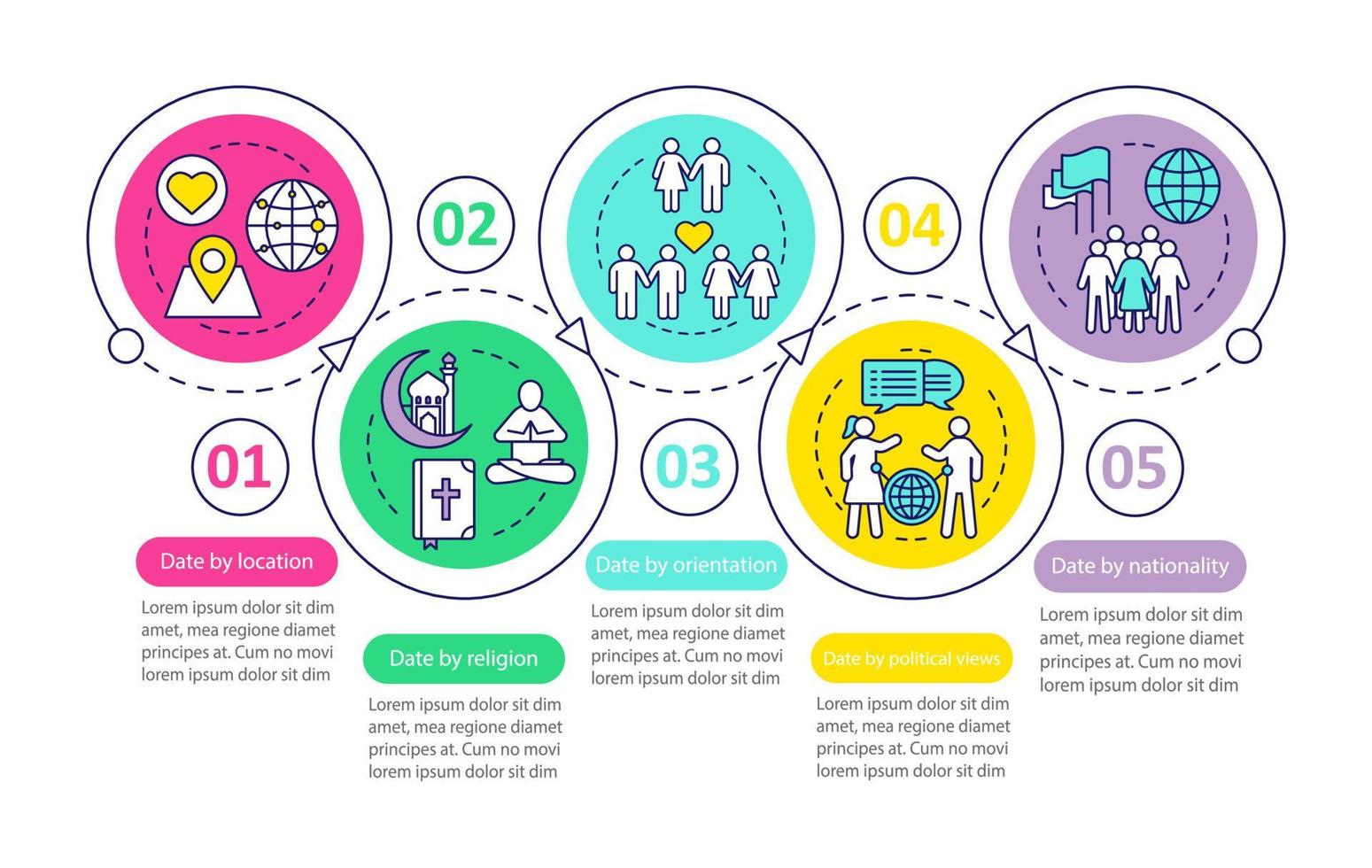 01

Date by location

Lorem ipsum dolor sit dim amet, mea regione diamet principes at. Cum no movi lorem ipsum dolor sit dim

02

Date by religion

Lorem ipsum dolor sit dim amet, mea regione diamet principes at. Cum no movi lorem ipsum dolor sit dim

03

Date by orientation

Lorem ipsum dolor sit dim amet, mea regione diamet principes at. Cum no movi lorem ipsum dolor sit dim

04

Date by political views

Lorem ipsum dolor sit dim amet, mea regione diamet principes at. Cum no movi lorem ipsum dolor sit dim

05

Date by nationality

Lorem ipsum dolor sit dim amet, mea regione diamet principes at. Cum no movi lorem ipsum dolor sit dim