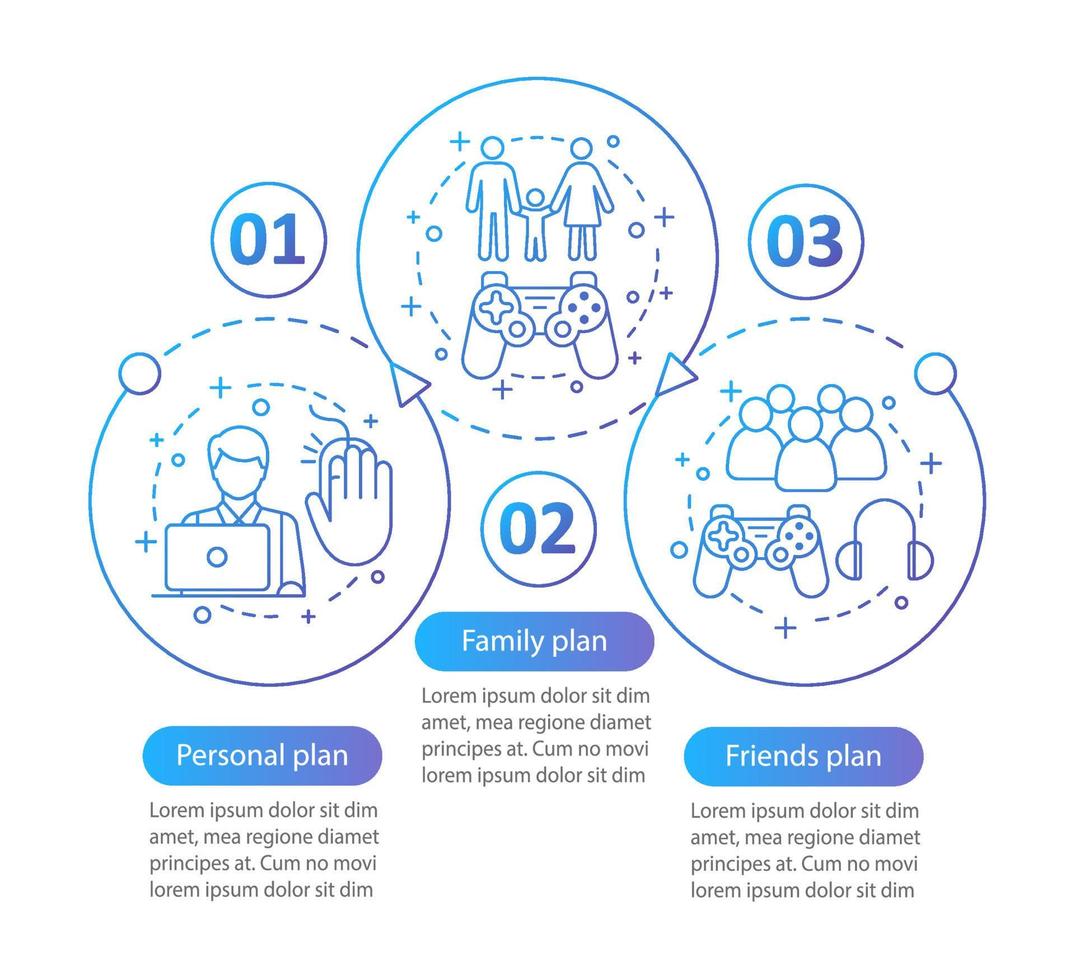 01

Personal plan

Lorem ipsum dolor sit dim amet, mea regione diamet principes at. Cum no movi lorem ipsum dolor sit dim

02

Family plan

Lorem ipsum dolor sit dim amet, mea regione diamet principes at. Cum no movi lorem ipsum dolor sit dim

03

Friends plan

Lorem ipsum dolor sit dim amet, mea regione diamet principes at. Cum no movi lorem ipsum dolor sit dim