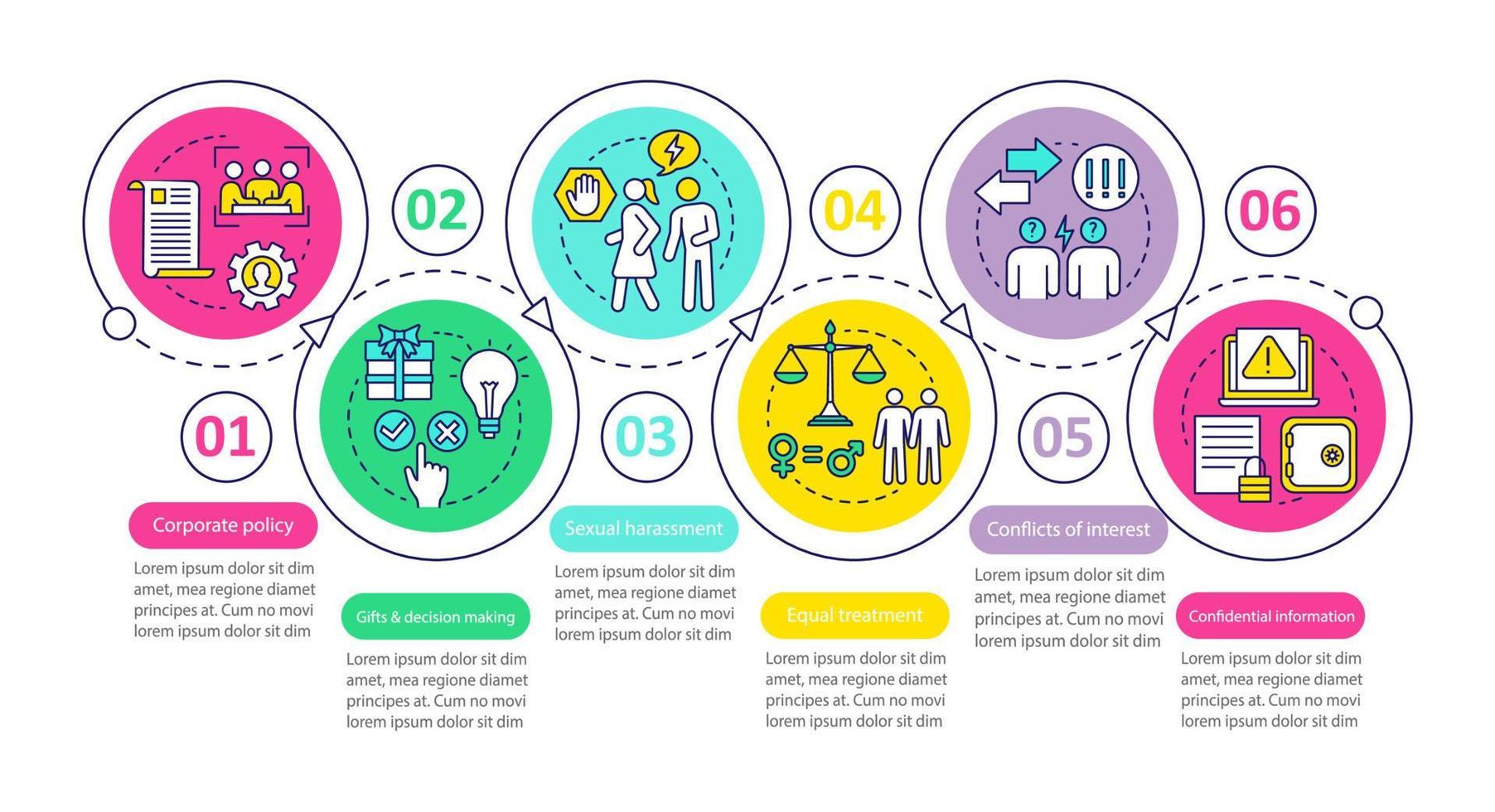 01

Corporate policy

Lorem ipsum dolor sit dim amet, mea regione diamet principes at. Cum no movi lorem ipsum dolor sit dim

02

Gifts & decision making

Lorem ipsum dolor sit dim amet, mea regione diamet principes at. Cum no movi lorem ipsum dolor sit dim

03

Sexual harassment

Lorem ipsum dolor sit dim amet, mea regione diamet principes at. Cum no movi lorem ipsum dolor sit dim

04

Equal treatment

Lorem ipsum dolor sit dim amet, mea regione diamet principes at. Cum no movi lorem ipsum dolor sit dim

05

Conflicts of interest

Lorem ipsum dolor sit dim amet, mea regione diamet principes at. Cum no movi lorem ipsum dolor sit dim

06

Confidential information

Lorem ipsum dolor sit dim amet, mea regione diamet principes at. Cum no movi lorem ipsum dolor sit dim