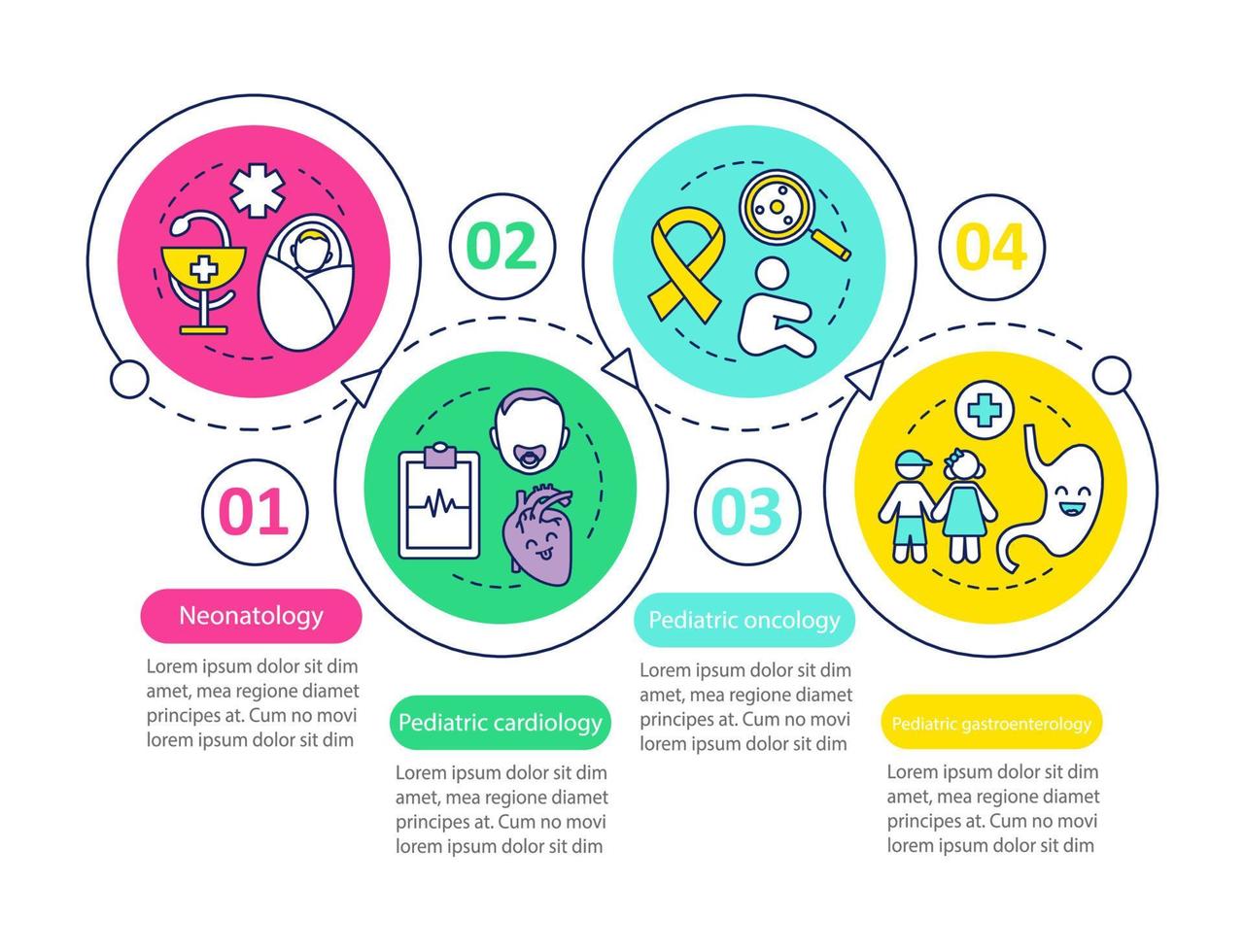 01

Neonatology

Lorem ipsum dolor sit dim amet, mea regione diamet principes at. Cum no movi lorem ipsum dolor sit dim

02

Pediatric cardiology

Lorem ipsum dolor sit dim amet, mea regione diamet principes at. Cum no movi lorem ipsum dolor sit dim

03

Pediatric oncology

Lorem ipsum dolor sit dim amet, mea regione diamet principes at. Cum no movi lorem ipsum dolor sit dim

04

Pediatric gastroenterology

Lorem ipsum dolor sit dim amet, mea regione diamet principes at. Cum no movi lorem ipsum dolor sit dim