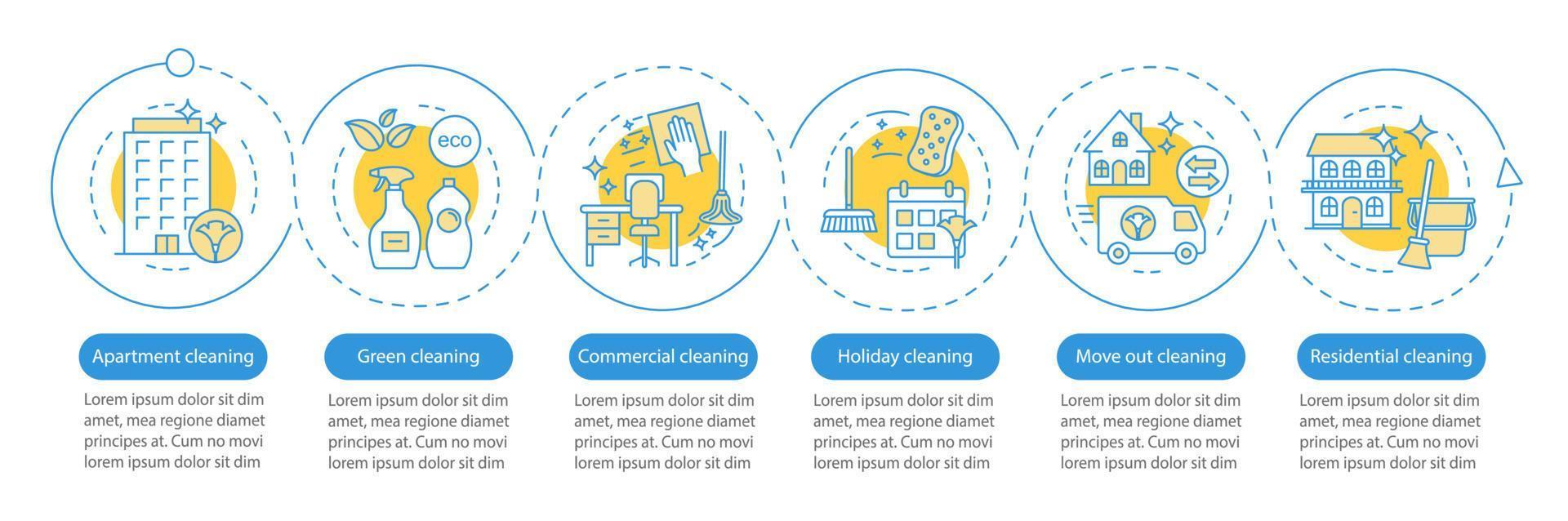 eco

Apartment cleaning

Lorem ipsum dolor sit dim amet, mea regione diamet principes at. Cum no movi lorem ipsum dolor sit dim

Green cleaning

Lorem ipsum dolor sit dim amet, mea regione diamet principes at. Cum no movi lorem ipsum dolor sit dim

Commercial cleaning

Lorem ipsum dolor sit dim amet, mea regione diamet principes at. Cum no movi lorem ipsum dolor sit dim

Holiday cleaning

Lorem ipsum dolor sit dim amet, mea regione diamet principes at. Cum no movi lorem ipsum dolor sit dim

Move out cleaning

Lorem ipsum dolor sit dim amet, mea regione diamet principes at. Cum no movi lorem ipsum dolor sit dim

Residential cleaning

Lorem ipsum dolor sit dim amet, mea regione diamet principes at. Cum no movi lorem ipsum dolor sit dim