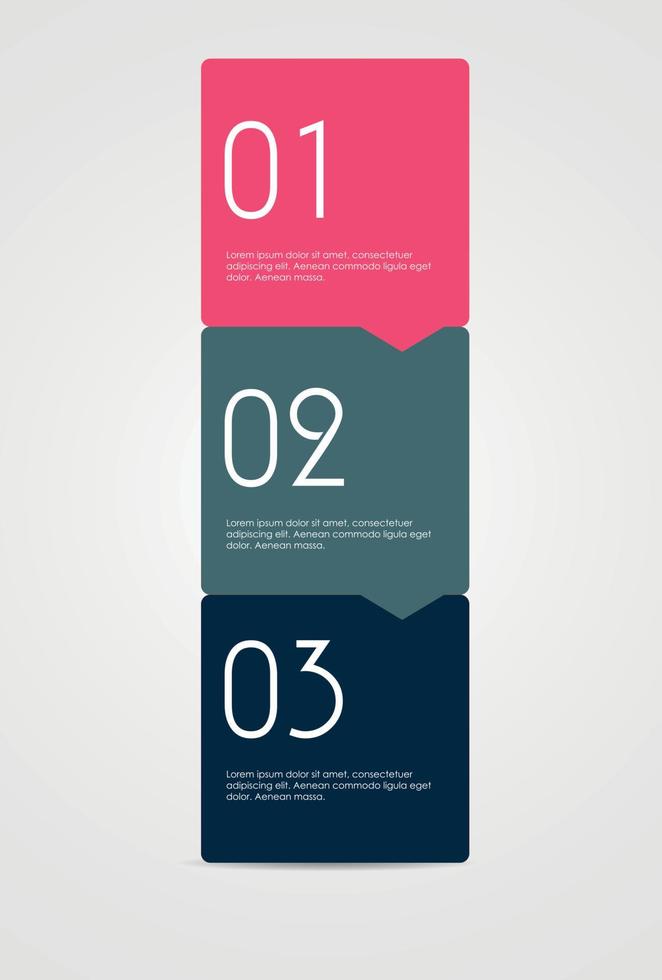 01

Lorem ipsum dolor sit amet, consectetuer adipiscing elit. Aenean commodo ligula eget dolor. Aenean massa.

02

Lorem ipsum dolor sit amet, consectetuer adipiscing elit. Aenean commodo ligula eget dolor. Aenean massa.

03

Lorem ipsum dolor sit amet, consectetuer adipiscing elit. Aenean commodo ligula eget dolor. Aenean massa.