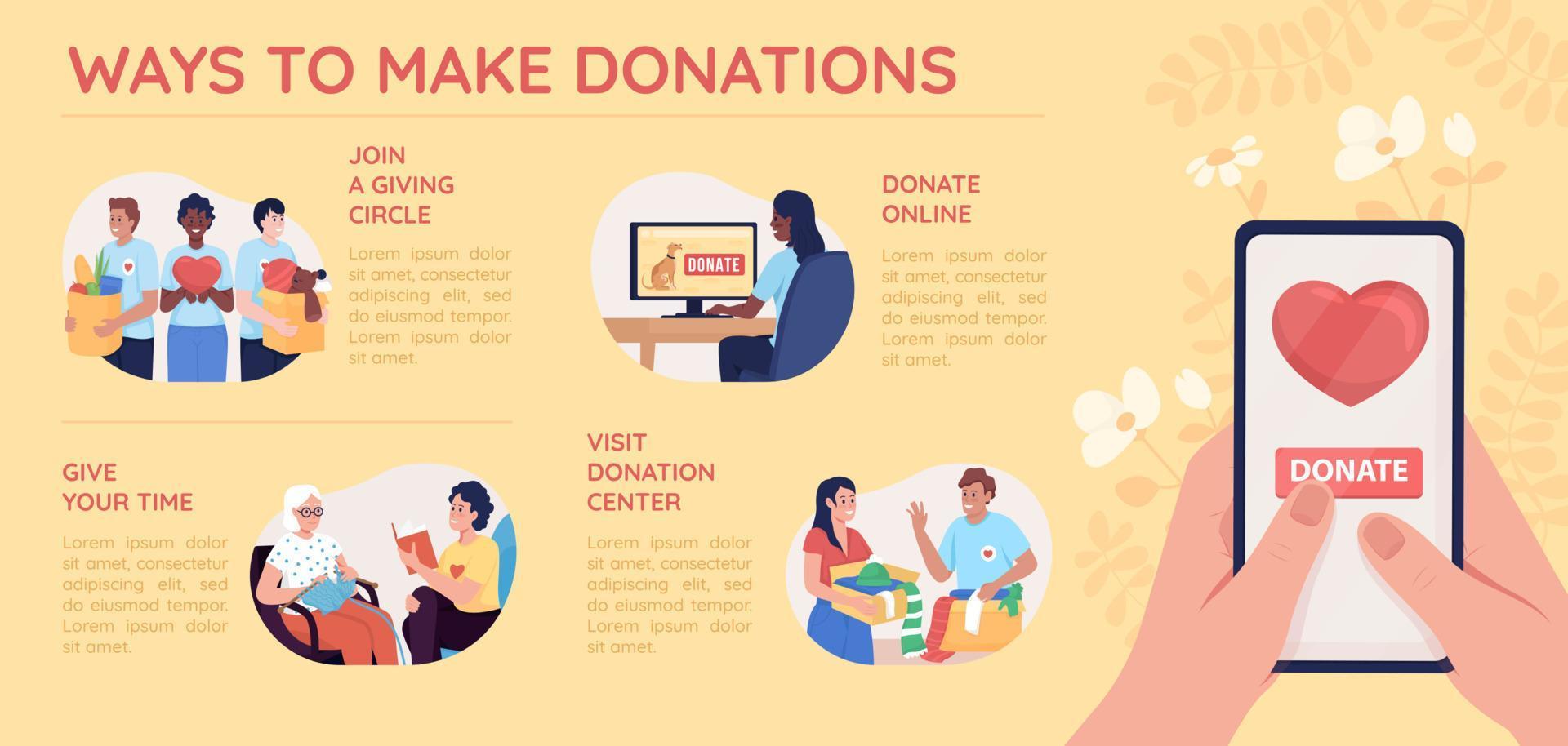 WAYS TO MAKE DONATIONS

JOIN A GIVING CIRCLE

Lorem ipsum dolor sit amet, consectetur adipiscing elit, sed do eiusmod tempor. Lorem ipsum dolor sit amet.

DONATE

DONATE ONLINE

Lorem ipsum dolor sit amet, consectetur adipiscing elit, sed do eiusmod tempor. Lorem ipsum dolor sit amet.

GIVE YOUR TIME

Lorem ipsum dolor sit amet, consectetur adipiscing elit, sed do eiusmod tempor. Lorem ipsum dolor sit amet.

VISIT DONATION CENTER

Lorem ipsum dolor sit amet, consectetur adipiscing elit, sed do eiusmod tempor. Lorem ipsum dolor sit amet.

DONATE