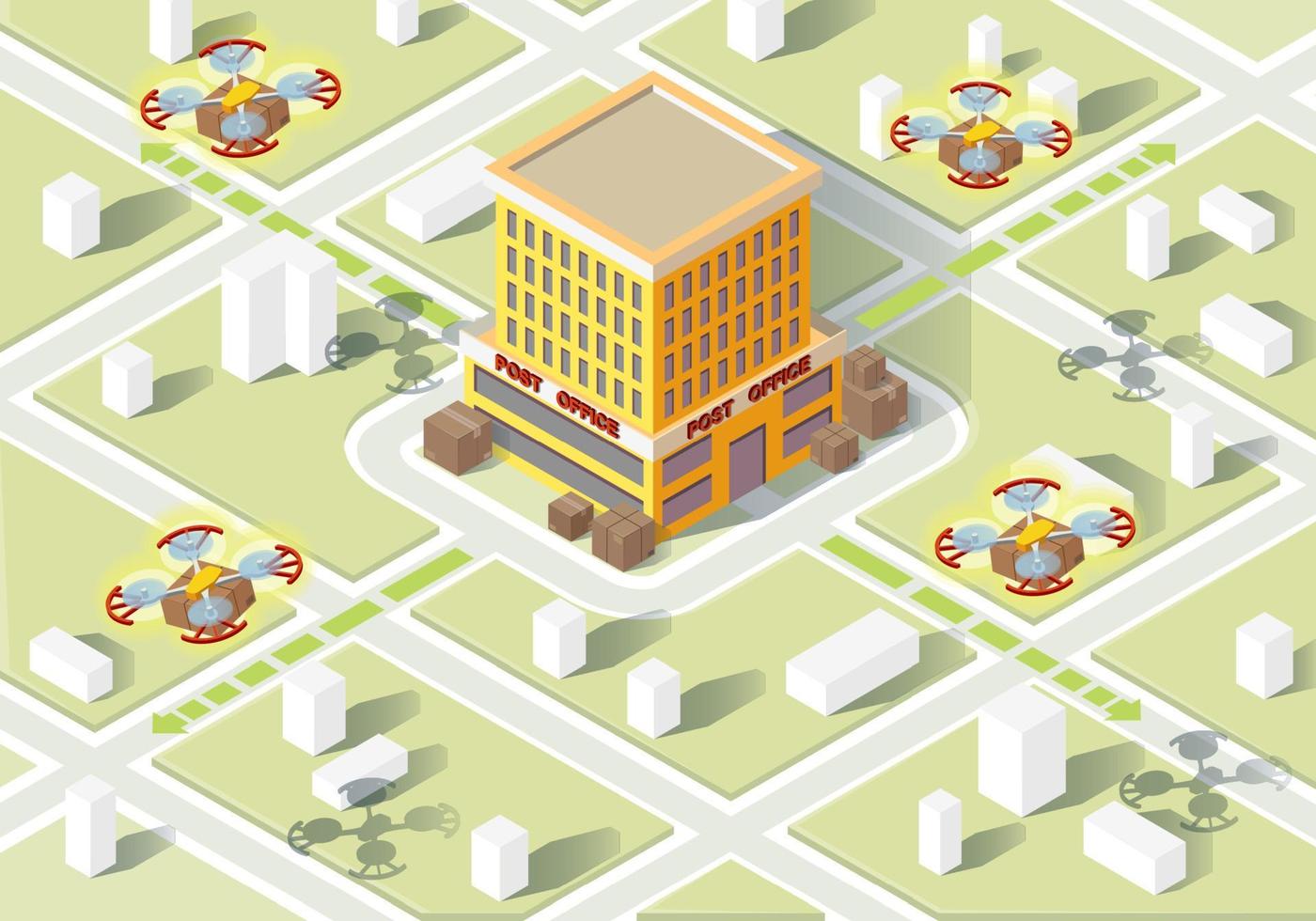 POST OFFICE
POST OFFICE