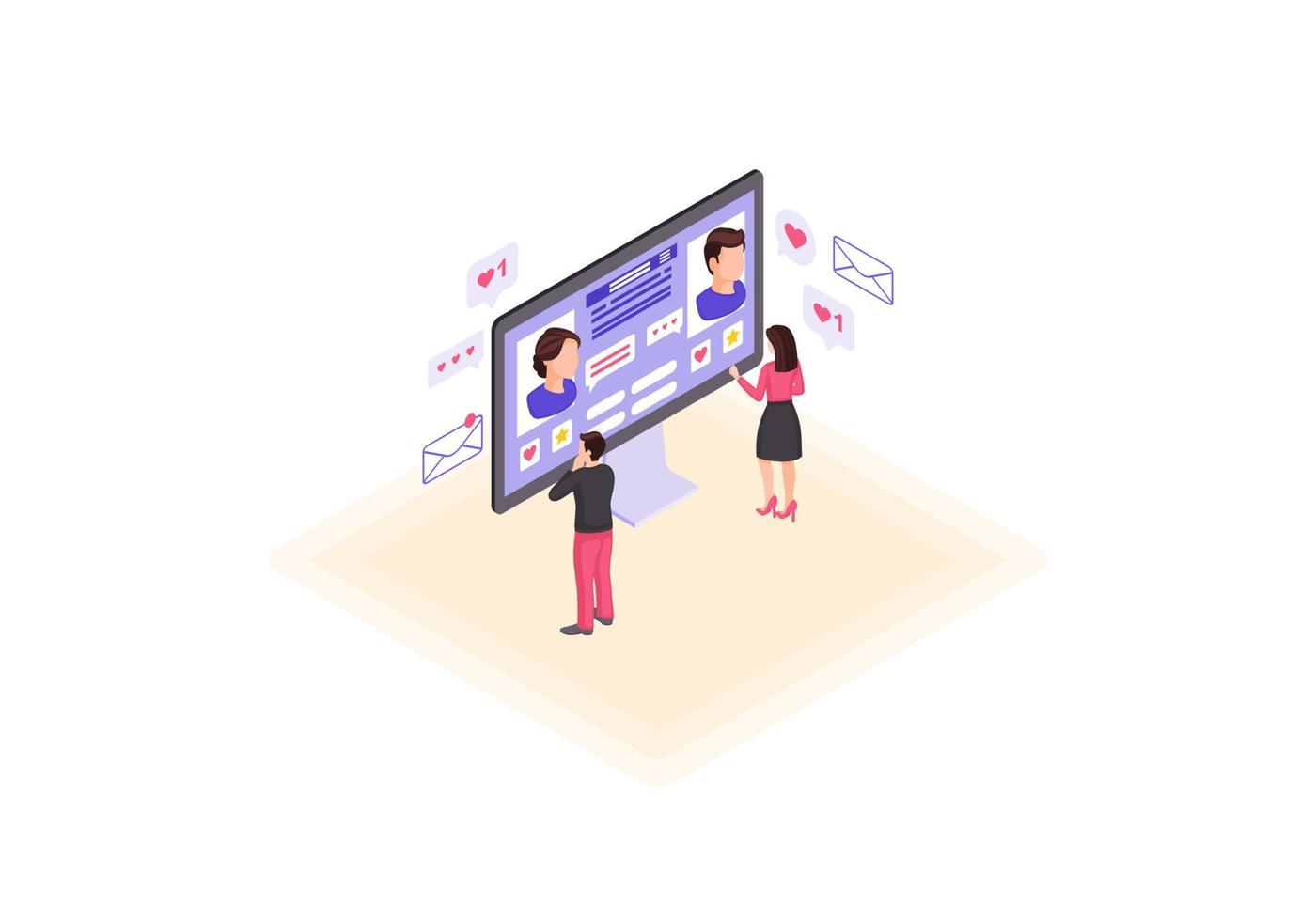 1
1