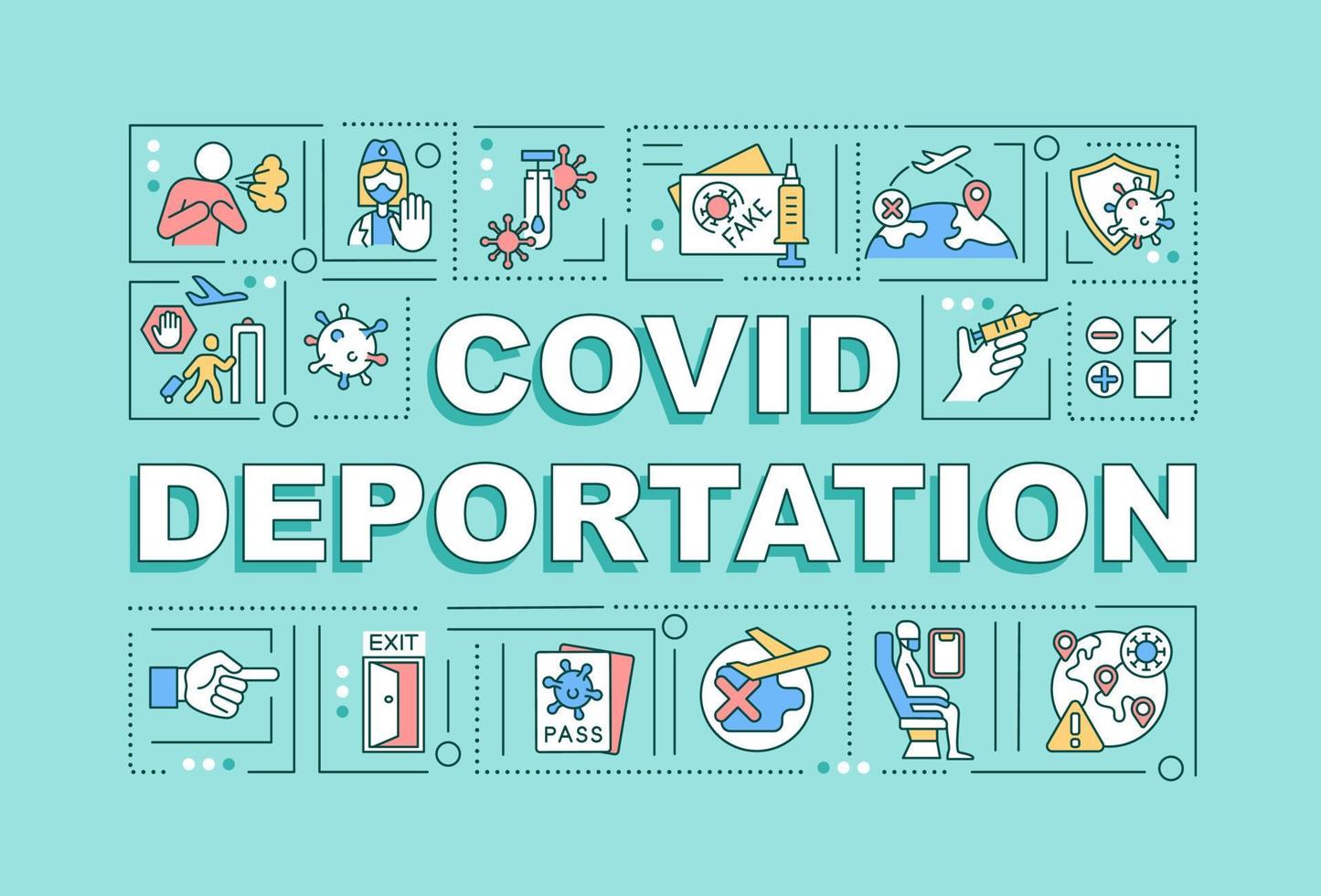 FAKE

COVID DEPORTATION

EXIT

PASS